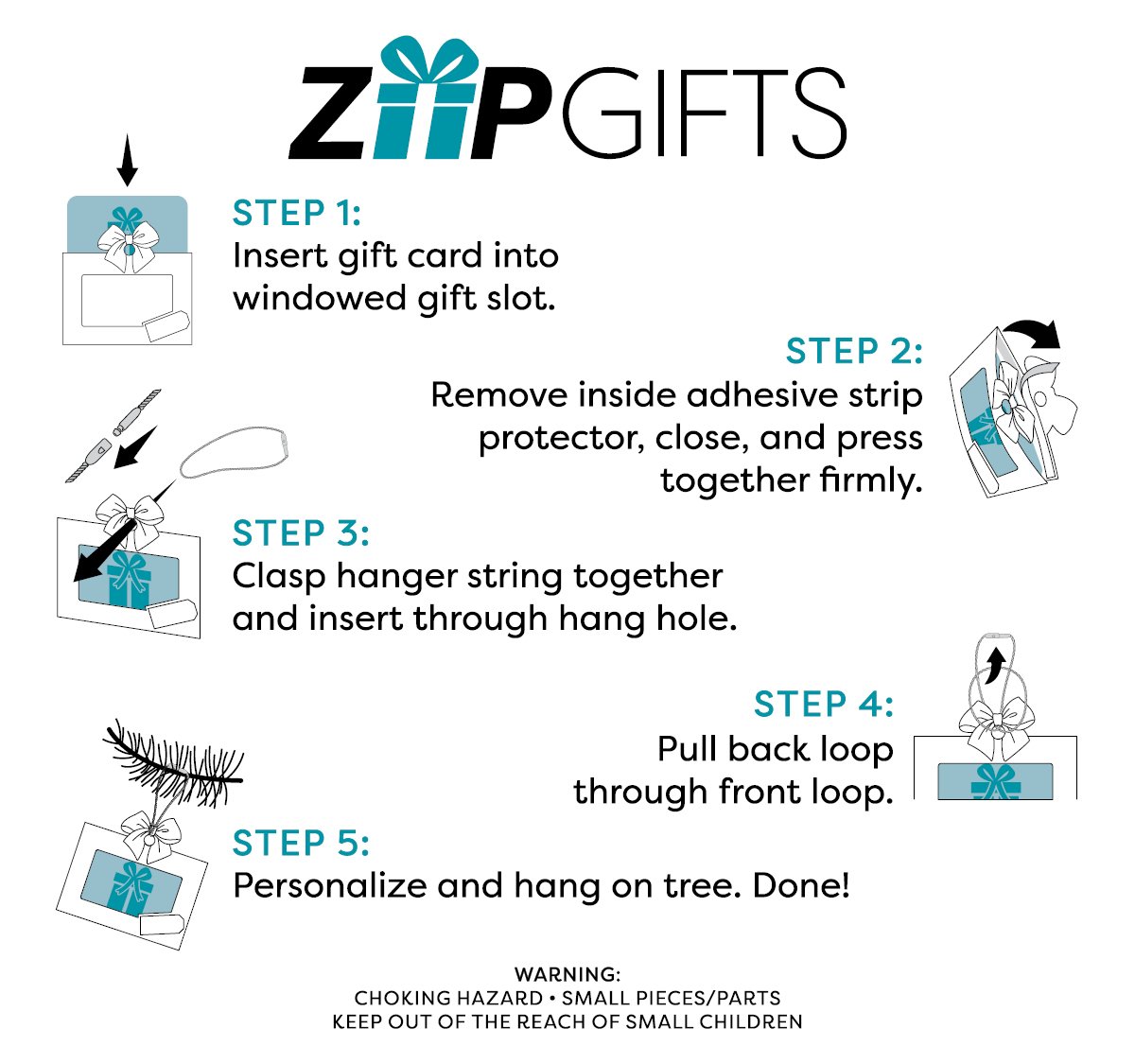 ZIIPGIFTS

STEP 1:
Insert gift card into windowed gift slot.

STEP 2:
Remove inside adhesive strip protector, close, and press together firmly.

STEP 3:
Clasp hanger string together and insert through hang hole.

STEP 4:
Pull back loop through front loop.

STEP 5:
Personalize and hang on tree. Done!

WARNING:
CHOKING HAZARD • SMALL PIECES/PARTS
KEEP OUT OF THE REACH OF SMALL CHILDREN