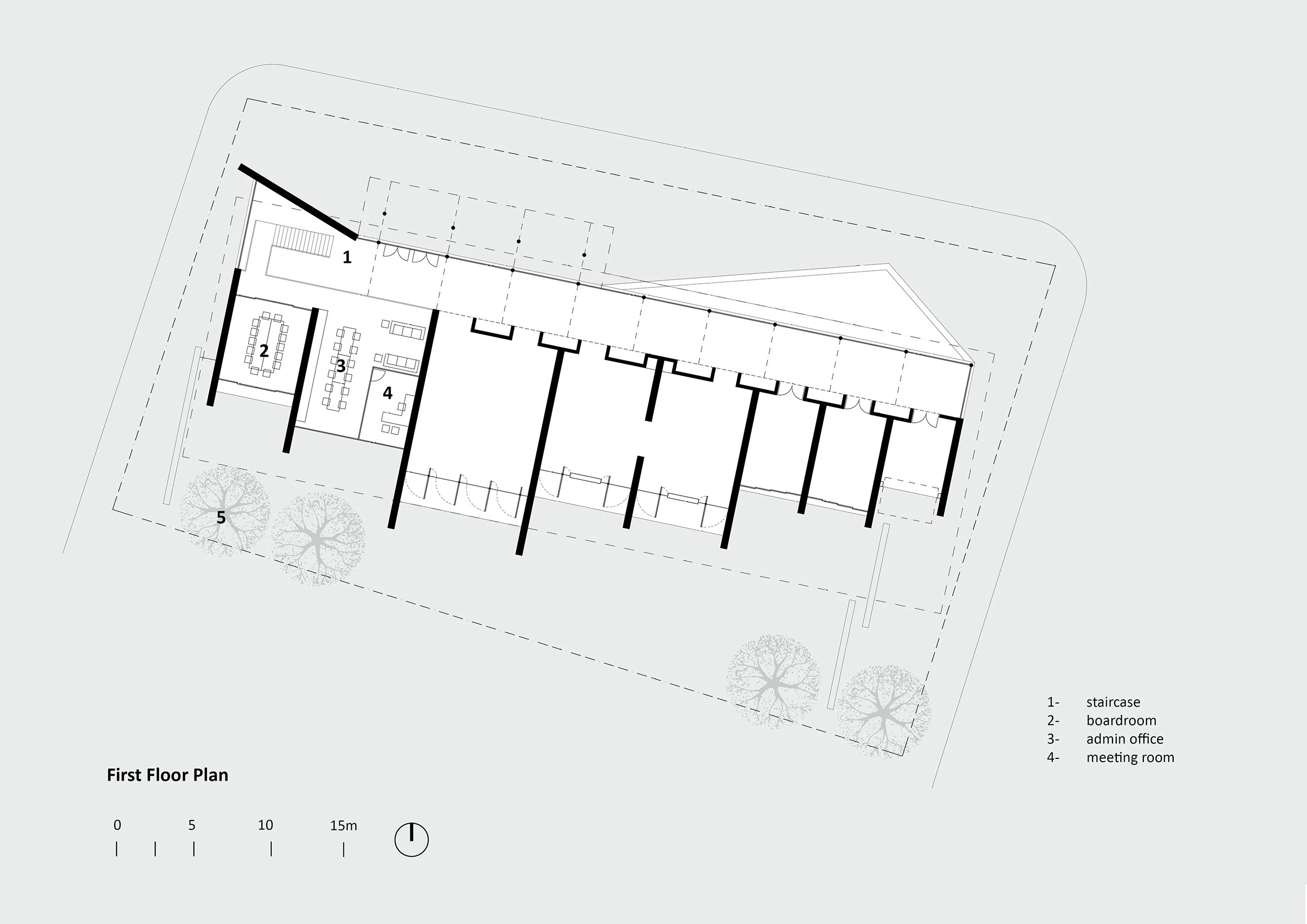 1
2
3
4
5

1- staircase
2- boardroom
3- admin office
4- meeting room

First Floor Plan

0 5 10 15m