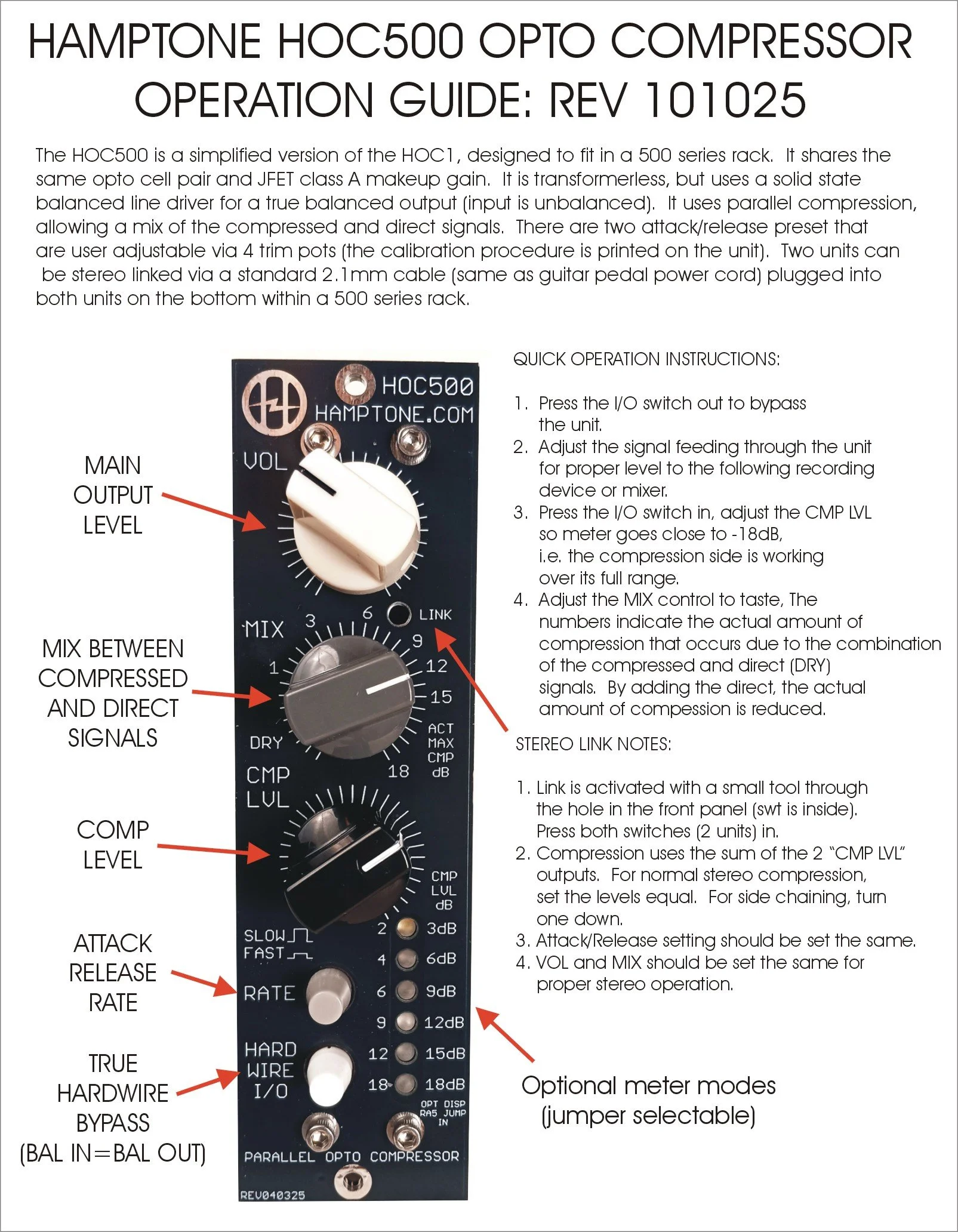 HAMPTONE HOC500 OPTO COMPRESSOR OPERATION GUIDE: REV 101025

The HOC500 is a simplified version of the HOC1, designed to fit in a 500 series rack. It shares the same opto cell pair and JFET class A makeup gain. It is transformerless, but uses a solid state balanced line driver for a true balanced output (input is unbalanced). It uses parallel compression, allowing a mix of the compressed and direct signals. There are two attack/release preset that are user adjustable via 4 trim pots (the calibration procedure is printed on the unit). Two units can be stereo linked via a standard 2.1mm cable (same as guitar pedal power cord) plugged into both units on the bottom within a 500 series rack.

MAIN OUTPUT LEVEL

MIX BETWEEN COMPRESSED AND DIRECT SIGNALS

COMP LEVEL

ATTACK RELEASE RATE

TRUE HARDWIRE BYPASS (BAL IN=BAL OUT)

HOC500
HAMPTONE.COM
VOL
MIX 3 6 LINK 9 1 12 15 DRY ACT MAX CMP dB 18
CMP LVL
CMP LVL dB
SLOW FAST
RATE
2 3dB
4 6dB
6 9dB
9 12dB
12 15dB
18 18dB
HARD WIRE I/O
OPT DISP RA5 JUMP IN
PARALLEL OPTO COMPRESSOR
REV040325

QUICK OPERATION INSTRUCTIONS:

1. Press the I/O switch out to bypass the unit.
2. Adjust the signal feeding through the unit for proper level to the following recording device or mixer.
3. Press the I/O switch in, adjust the CMP LVL so meter goes close to -18dB, i.e. the compression side is working over its full range.
4. Adjust the MIX control to taste, The numbers indicate the actual amount of compression that occurs due to the combination of the compressed and direct (DRY) signals. By adding the direct, the actual amount of compession is reduced.

STEREO LINK NOTES:

1. Link is activated with a small tool through the hole in the front panel (swt is inside). Press both switches (2 units) in.
2. Compression uses the sum of the 2 "CMP LVL" outputs. For normal stereo compression, set the levels equal. For side chaining, turn one down.
3. Attack/Release setting should be set the same.
4. VOL and MIX should be set the same for proper stereo operation.

Optional meter modes (jumper selectable)