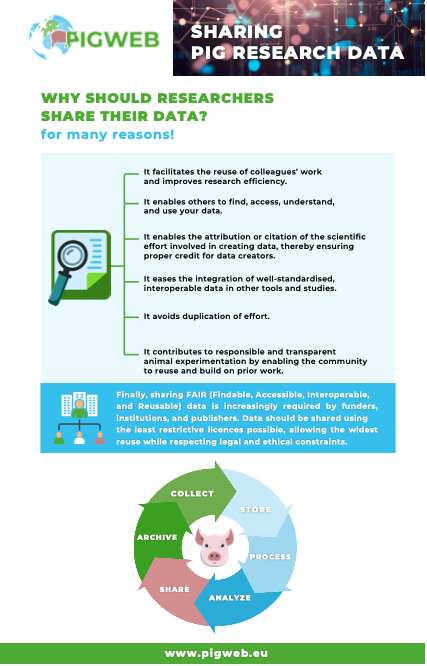 PIGWEB

SHARING
PIG RESEARCH DATA

WHY SHOULD RESEARCHERS SHARE THEIR DATA?
for many reasons!

It facilitates the reuse of colleagues' work and improves research efficiency.

It enables others to find, access, understand, and use your data.

It enables the attribution or citation of the scientific effort involved in creating data, thereby ensuring proper credit for data creators.

It eases the integration of well-standardised, interoperable data in other tools and studies.

It avoids duplication of effort.

It contributes to responsible and transparent animal experimentation by enabling the community to reuse and build on prior work.

Finally, sharing FAIR (Findable, Accessible, Interoperable, and Reusable) data is increasingly required by funders, institutions, and publishers. Data should be shared using the least restrictive licences possible, allowing the widest reuse while respecting legal and ethical constraints.

COLLECT
STORE
PROCESS
ANALYZE
SHARE
ARCHIVE

www.pigweb.eu