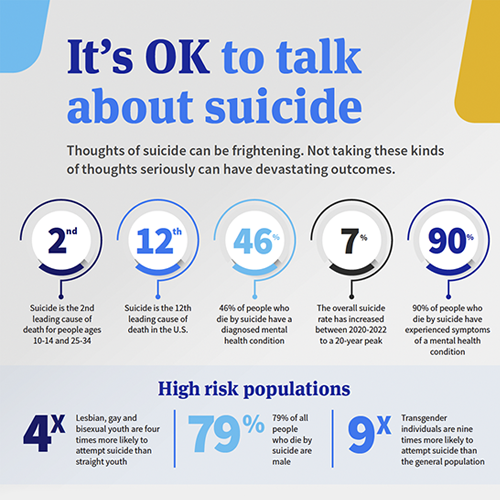 It's OK to talk about suicide

Thoughts of suicide can be frightening. Not taking these kinds of thoughts seriously can have devastating outcomes.

2nd

Suicide is the 2nd leading cause of death for people ages 10-14 and 25-34

12th

Suicide is the 12th leading cause of death in the U.S.

46%

46% of people who die by suicide have a diagnosed mental health condition

7%

The overall suicide rate has increased between 2020-2022 to a 20-year peak

90%

90% of people who die by suicide have experienced symptoms of a mental health condition

High risk populations

4X

Lesbian, gay and bisexual youth are four times more likely to attempt suicide than straight youth

79%

79% of all people who die by suicide are male

9X

Transgender individuals are nine times more likely to attempt suicide than the general population