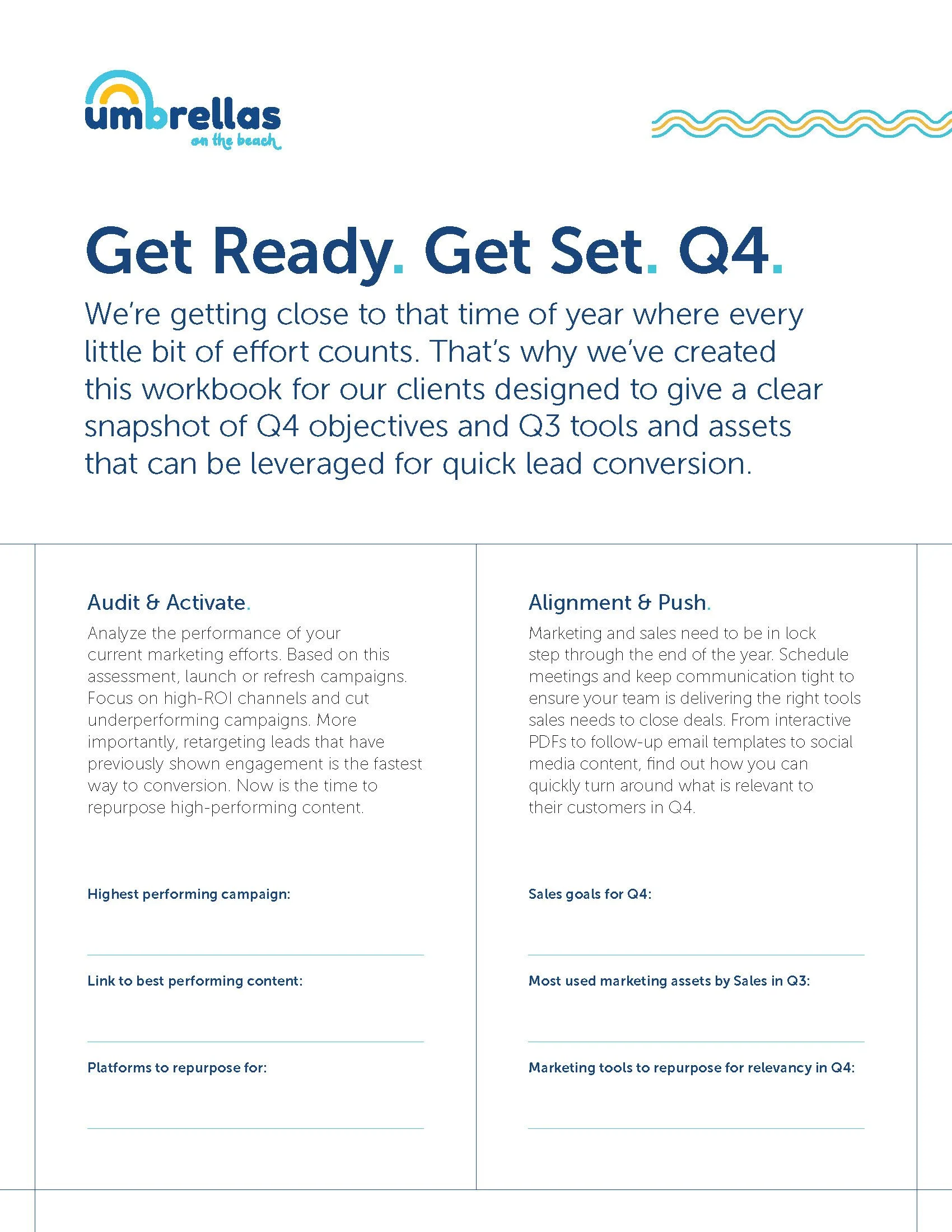 umbrellas
on the beach

Get Ready. Get Set. Q4.

We're getting close to that time of year where every little bit of effort counts. That's why we've created this workbook for our clients designed to give a clear snapshot of Q4 objectives and Q3 tools and assets that can be leveraged for quick lead conversion.

Audit & Activate.

Analyze the performance of your current marketing efforts. Based on this assessment, launch or refresh campaigns. Focus on high-ROI channels and cut underperforming campaigns. More importantly, retargeting leads that have previously shown engagement is the fastest way to conversion. Now is the time to repurpose high-performing content.

Highest performing campaign:

Link to best performing content:

Platforms to repurpose for:

Alignment & Push.

Marketing and sales need to be in lock step through the end of the year. Schedule meetings and keep communication tight to ensure your team is delivering the right tools sales needs to close deals. From interactive PDFs to follow-up email templates to social media content, find out how you can quickly turn around what is relevant to their customers in Q4.

Sales goals for Q4:

Most used marketing assets by Sales in Q3:

Marketing tools to repurpose for relevancy in Q4: