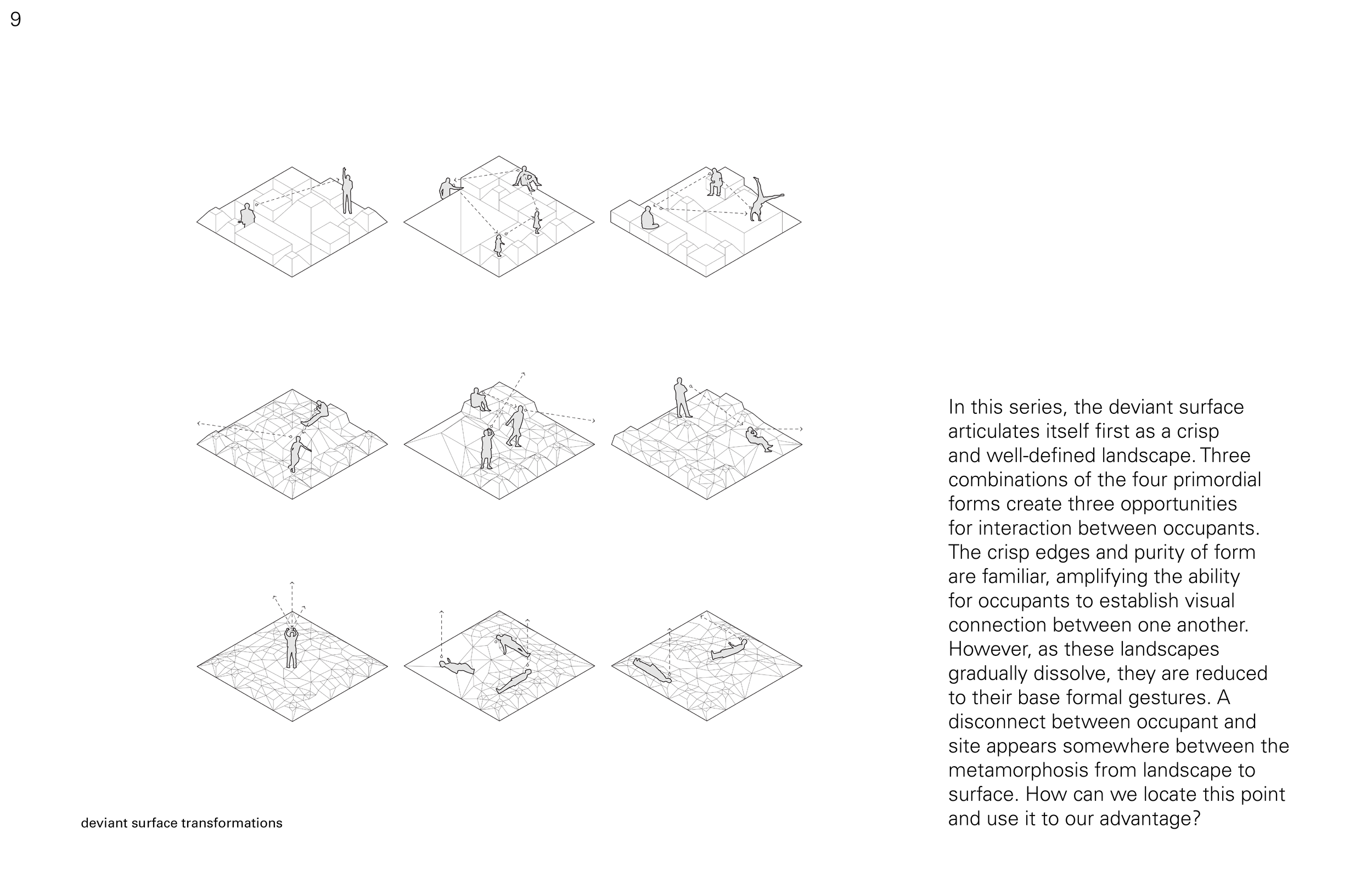 9

deviant surface transformations

In this series, the deviant surface articulates itself first as a crisp and well-defined landscape. Three combinations of the four primordial forms create three opportunities for interaction between occupants. The crisp edges and purity of form are familiar, amplifying the ability for occupants to establish visual connection between one another. However, as these landscapes gradually dissolve, they are reduced to their base formal gestures. A disconnect between occupant and site appears somewhere between the metamorphosis from landscape to surface. How can we locate this point and use it to our advantage?