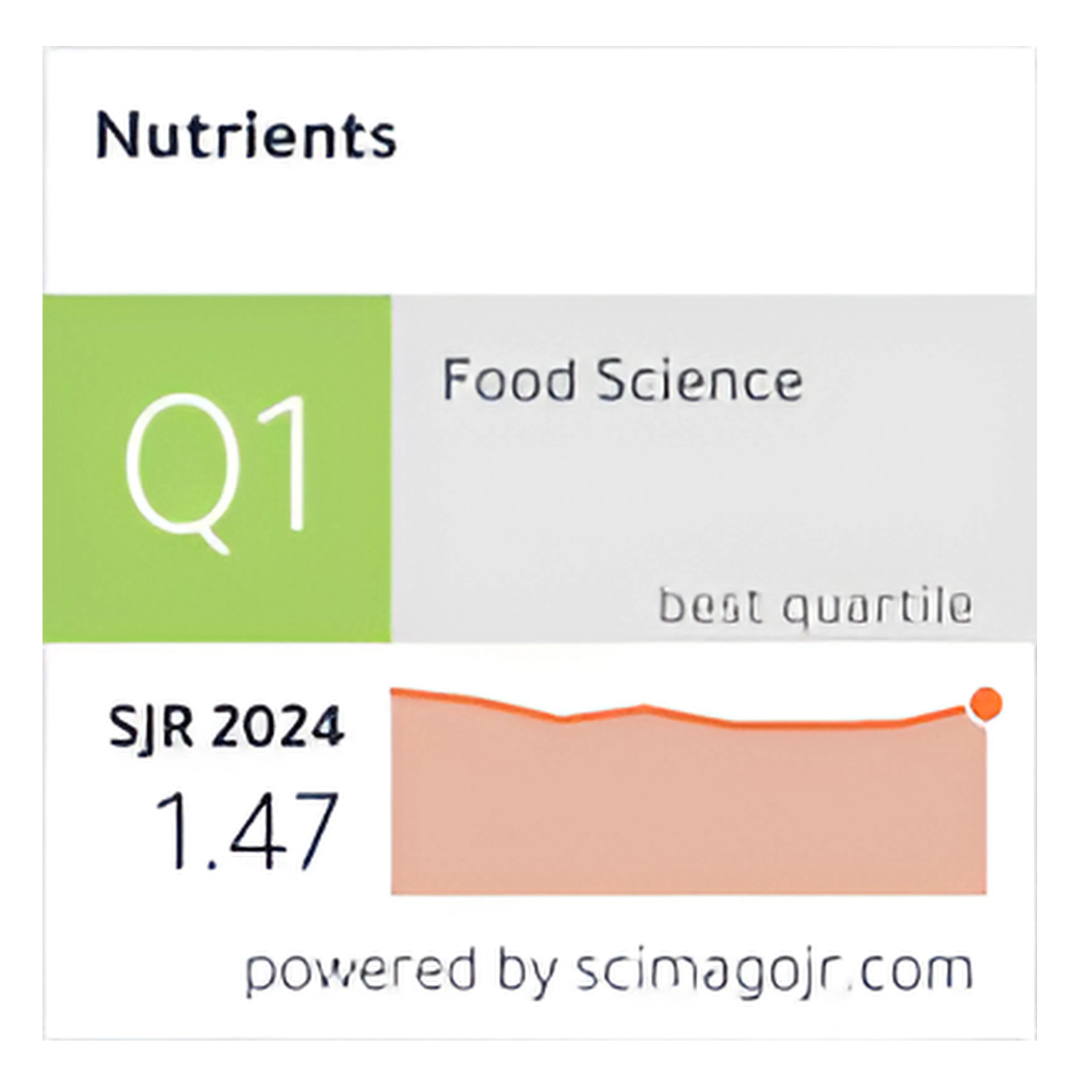 Nutrients

Q1

Food Science

best quartile

SJR 2024
1.47

powered by scimagojr.com