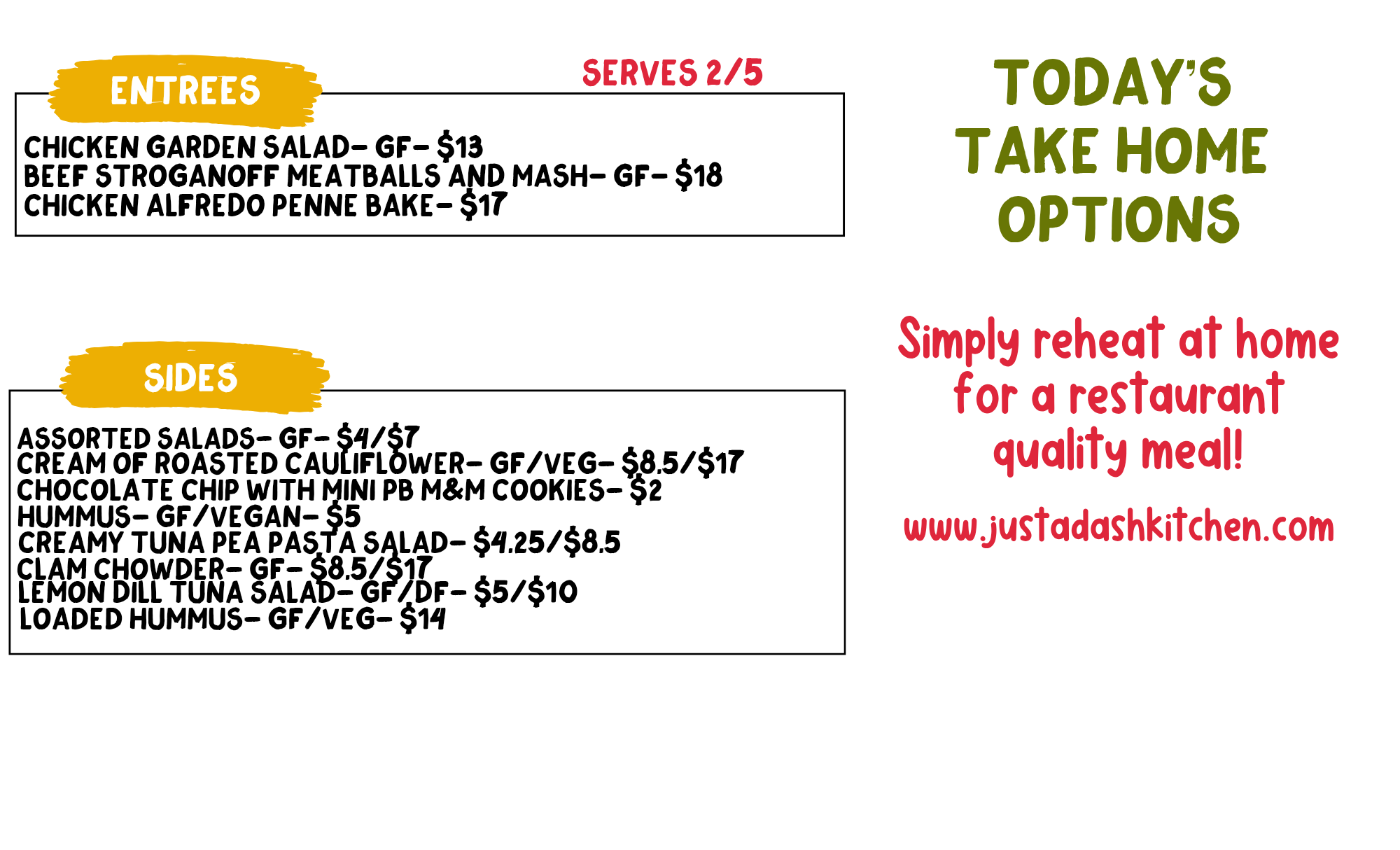 ENTREES

SERVES 2/5

CHICKEN GARDEN SALAD- GF- $13
BEEF STROGANOFF MEATBALLS AND MASH- GF- $18
CHICKEN ALFREDO PENNE BAKE- $17

SIDES

ASSORTED SALADS- GF- $4/$7
CREAM OF ROASTED CAULIFLOWER- GF/VEG- $8.5/$17
CHOCOLATE CHIP WITH MINI PB M&M COOKIES- $2
HUMMUS- GF/VEGAN- $5
CREAMY TUNA PEA PASTA SALAD- $4.25/$8.5
CLAM CHOWDER- GF- $8.5/$17
LEMON DILL TUNA SALAD- GF/DF- $5/$10
LOADED HUMMUS- GF/VEG- $14

TODAY'S
TAKE HOME
OPTIONS

Simply reheat at home for a restaurant quality meal!

www.justadashkitchen.com