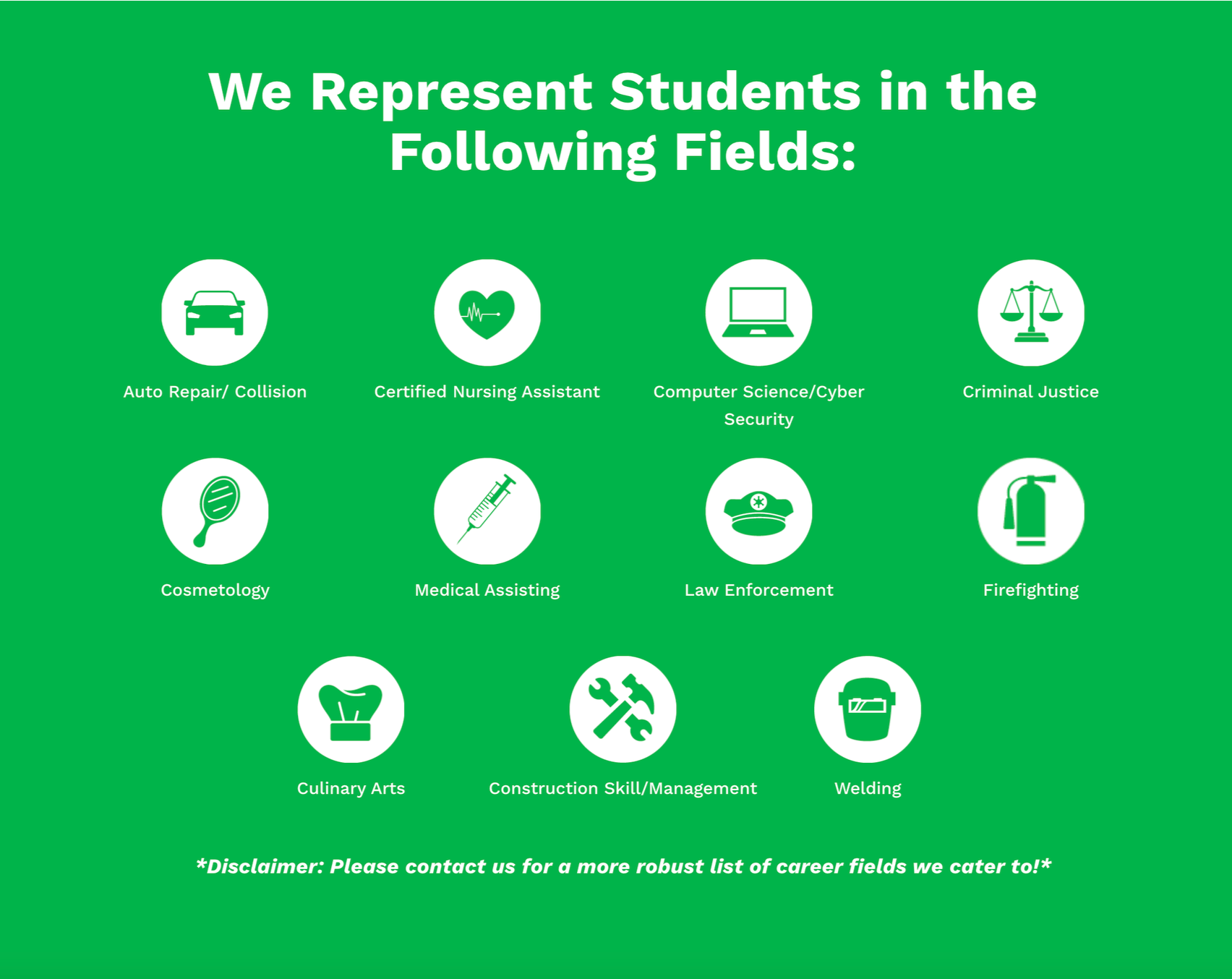 We Represent Students in the Following Fields:

Auto Repair/ Collision

Certified Nursing Assistant

Computer Science/Cyber Security

Criminal Justice

Cosmetology

Medical Assisting

Law Enforcement

Firefighting

Culinary Arts

Construction Skill/Management

Welding

*Disclaimer: Please contact us for a more robust list of career fields we cater to!*