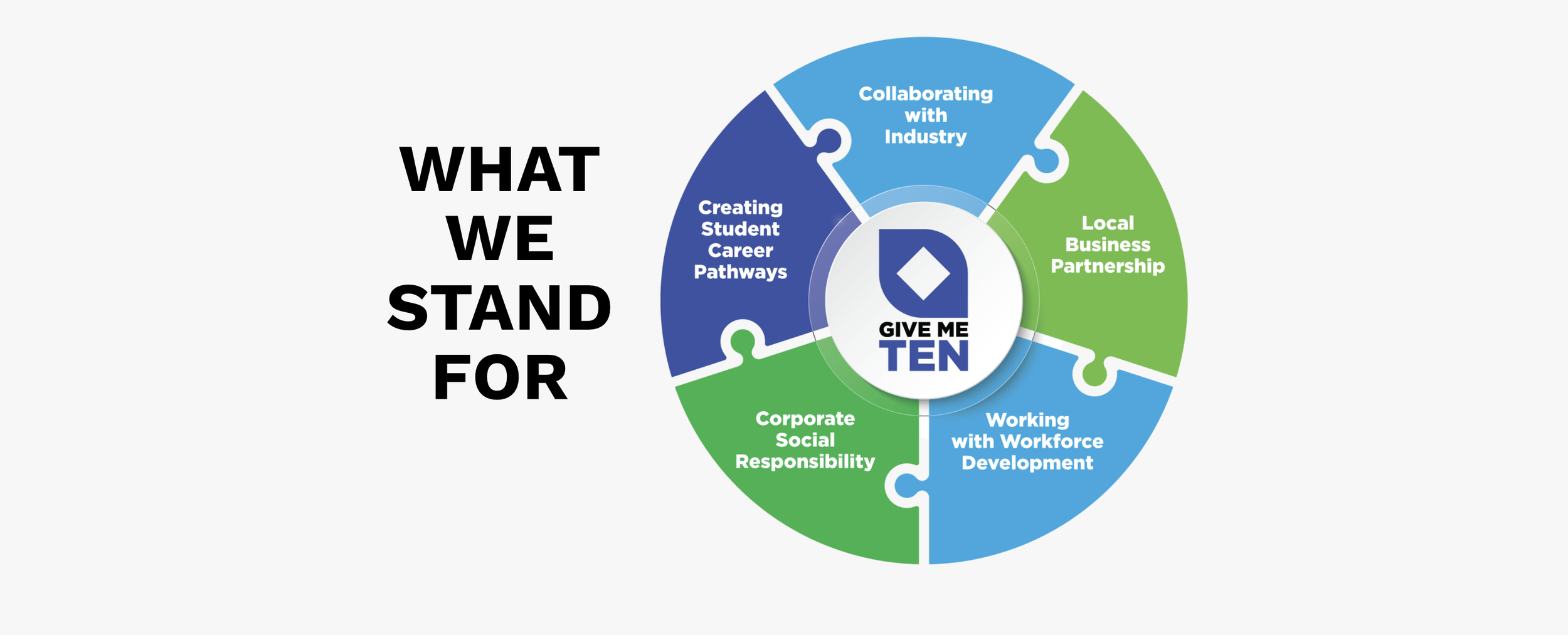 WHAT WE STAND FOR

Collaborating with Industry

Local Business Partnership

Working with Workforce Development

Corporate Social Responsibility

Creating Student Career Pathways

GIVE ME TEN