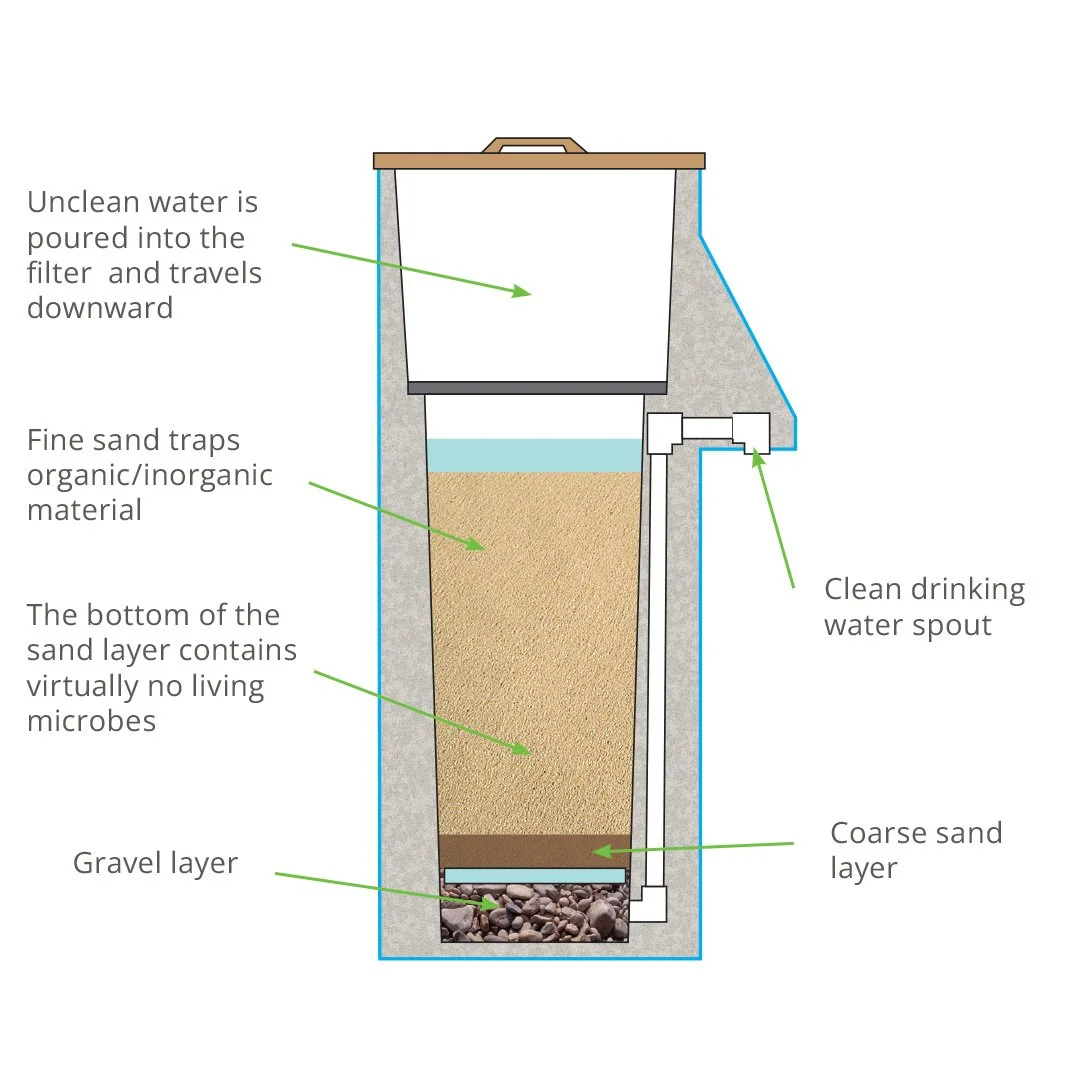 Unclean water is poured into the filter and travels downward

Fine sand traps organic/inorganic material

The bottom of the sand layer contains virtually no living microbes

Gravel layer

Clean drinking water spout

Coarse sand layer