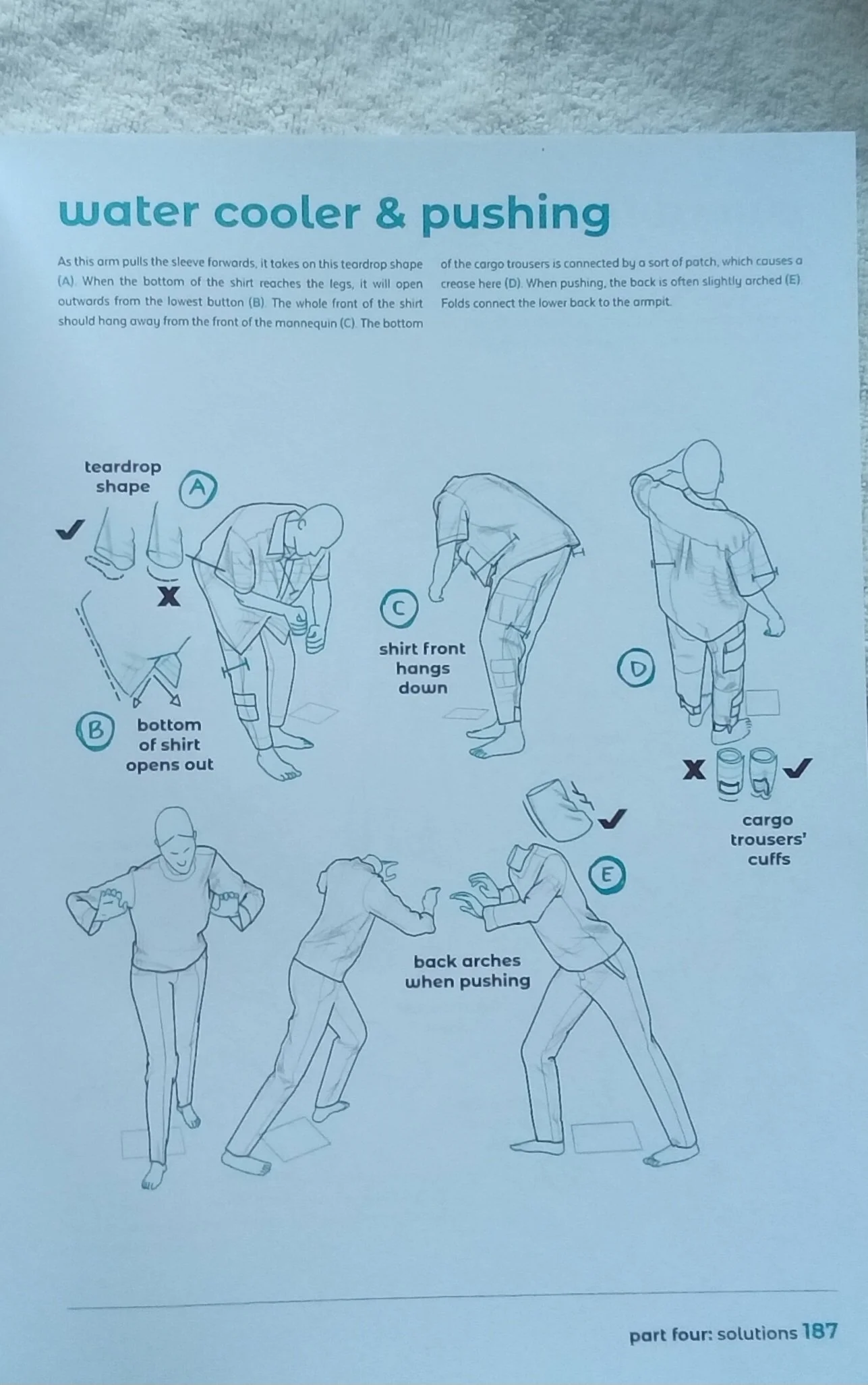 water cooler & pushing

As this arm pulls the sleeve forwards, it takes on this teardrop shape (A). When the bottom of the shirt reaches the legs, it will open outwards from the lowest button (B). The whole front of the shirt should hang away from the front of the mannequin (C). The bottom of the cargo trousers is connected by a sort of patch, which causes a crease here (D). When pushing, the back is often slightly arched (E). Folds connect the lower back to the armpit.

teardrop shape

A

✔

X

B

bottom of shirt opens out

C

shirt front hangs down

D

X

✔

cargo trousers' cuffs

✔

E

back arches when pushing

part four: solutions 187