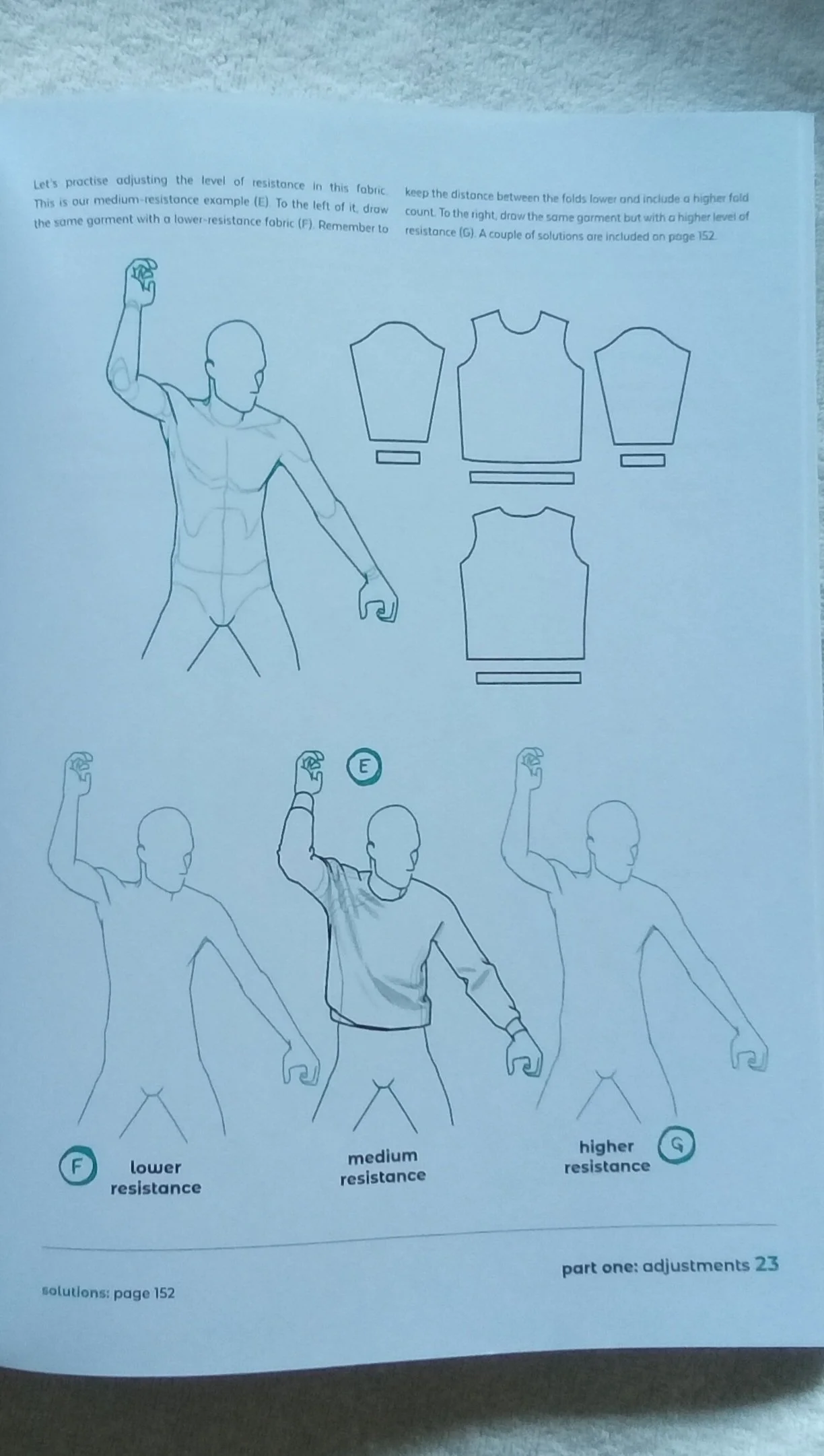 Let's practise adjusting the level of resistance in this fabric. This is our medium-resistance example (E). To the left of it, draw the same garment with a lower-resistance fabric (F). Remember to keep the distance between the folds lower and include a higher fold count. To the right, draw the same garment but with a higher level of resistance (G). A couple of solutions are included on page 152.

E

F lower resistance

medium resistance

higher resistance G

solutions: page 152

part one: adjustments 23