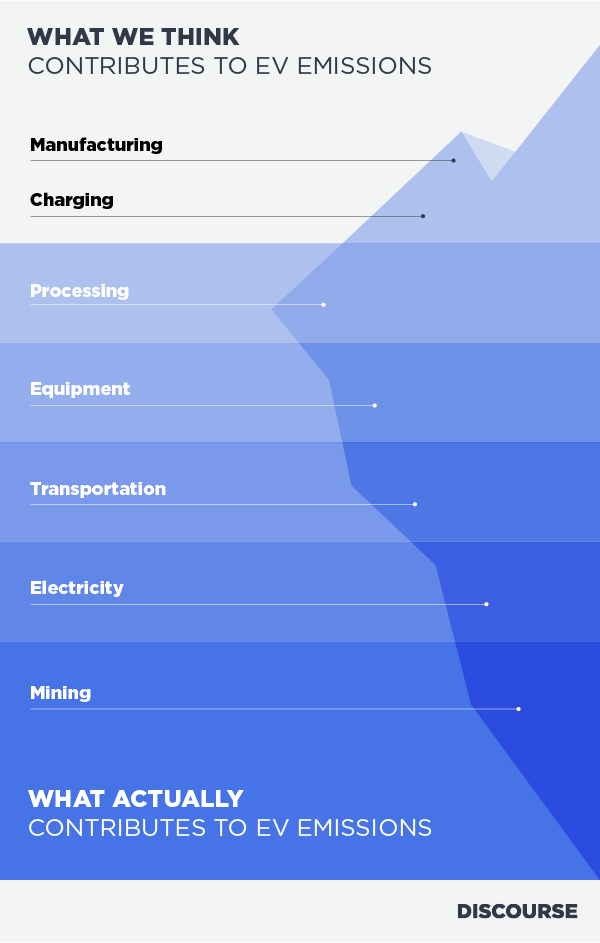 WHAT WE THINK
CONTRIBUTES TO EV EMISSIONS

Manufacturing

Charging

Processing

Equipment

Transportation

Electricity

Mining

WHAT ACTUALLY
CONTRIBUTES TO EV EMISSIONS

DISCOURSE