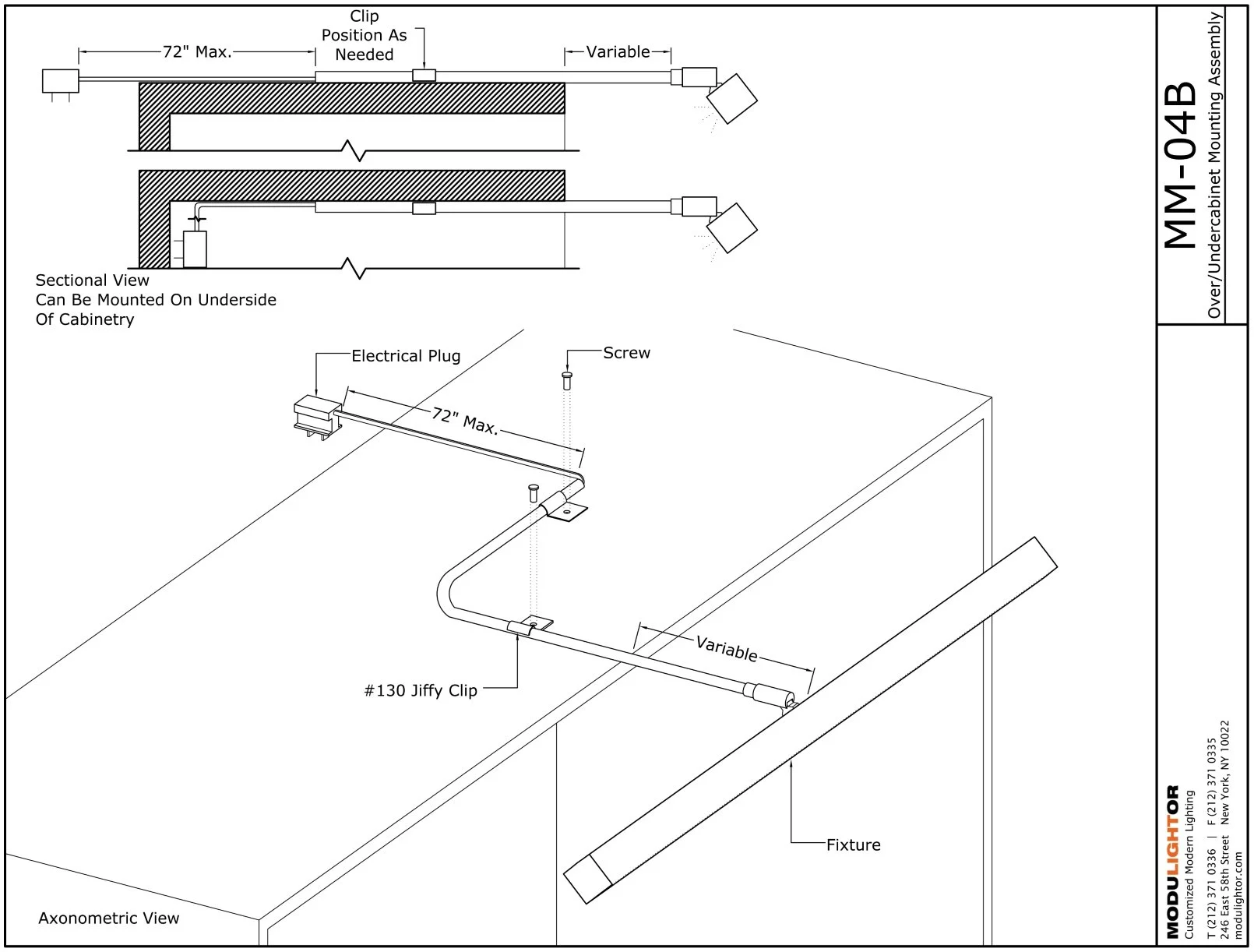 72" Max.

Clip Position As Needed

Variable

Sectional View
Can Be Mounted On Underside Of Cabinetry

Electrical Plug

Screw

72" Max.

Variable

#130 Jiffy Clip

Fixture

Axonometric View

MM-04B
Over/Undercabinet Mounting Assembly

MODULIGHTOR
Customized Modern Lighting
T (212) 371 0336 | F (212) 371 0335
246 East 58th Street New York, NY 10022
modulightor.com