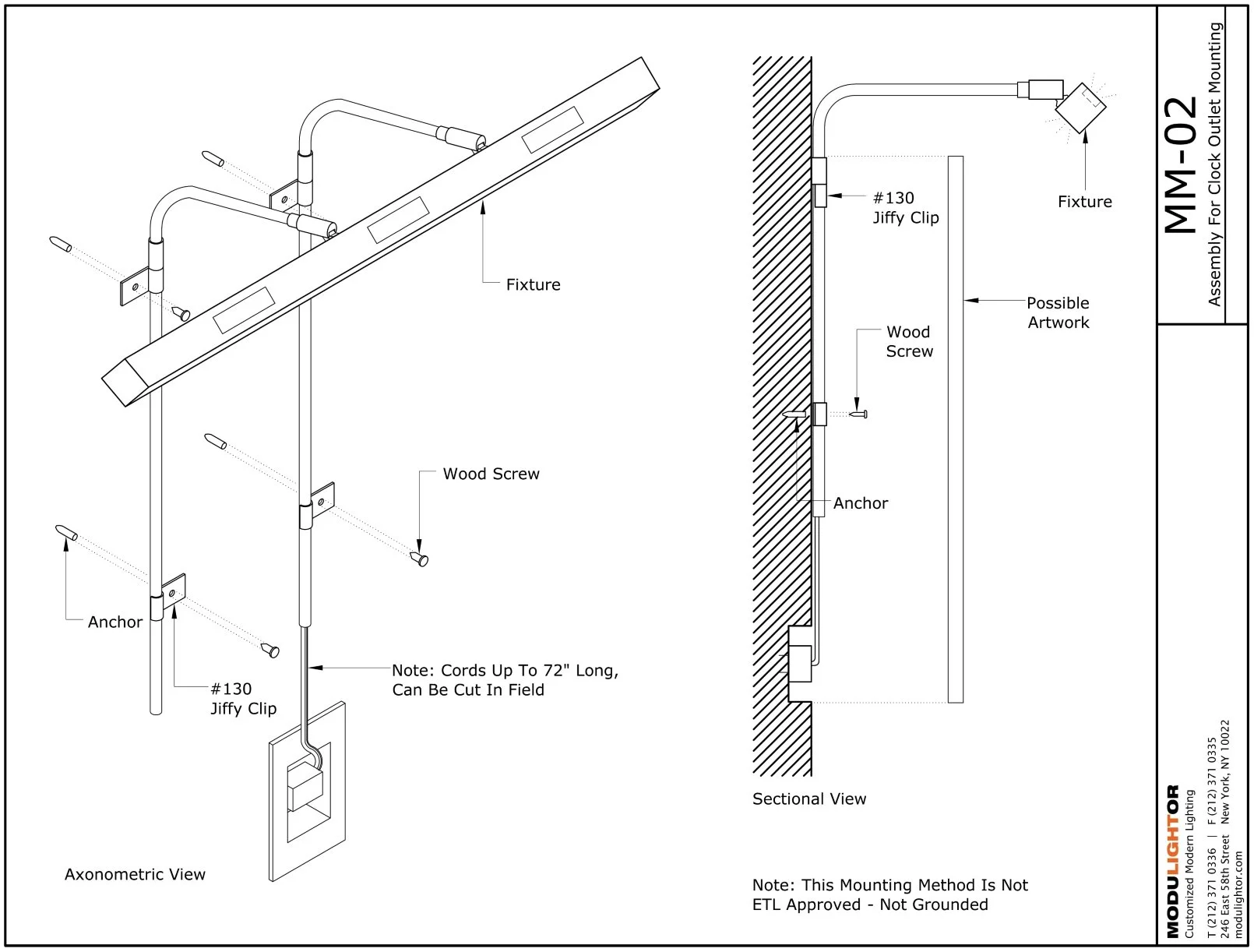 Fixture

Wood Screw

Anchor

#130
Jiffy Clip

Note: Cords Up To 72" Long,
Can Be Cut In Field

Axonometric View

#130
Jiffy Clip

Fixture

Possible
Artwork

Wood
Screw

Anchor

Sectional View

Note: This Mounting Method Is Not
ETL Approved - Not Grounded

MM-02
Assembly For Clock Outlet Mounting

MODULIGHTOR
Customized Modern Lighting
T (212) 371 0336 | F (212) 371 0335
246 East 58th Street New York, NY 10022
modulightor.com