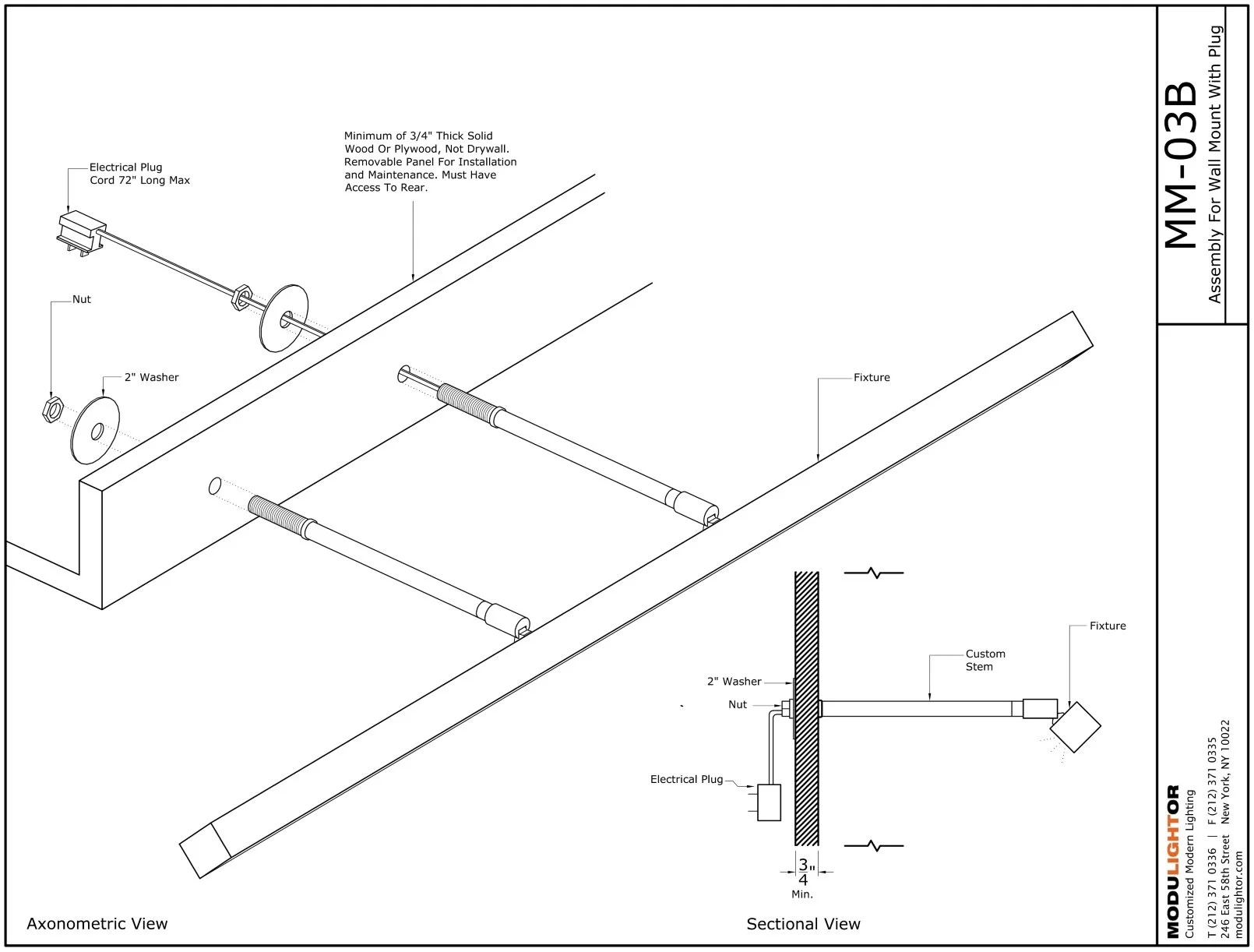 Electrical Plug
Cord 72" Long Max

Minimum of 3/4" Thick Solid Wood Or Plywood, Not Drywall. Removable Panel For Installation and Maintenance. Must Have Access To Rear.

Nut

2" Washer

Fixture

Fixture

Custom Stem

2" Washer

Nut

Electrical Plug

$\frac{3}{4}$"
Min.

Axonometric View

Sectional View

MM-03B
Assembly For Wall Mount With Plug

MODULIGHTOR
Customized Modern Lighting
T (212) 371 0336 | F (212) 371 0335
246 East 58th Street New York, NY 10022
modulightor.com