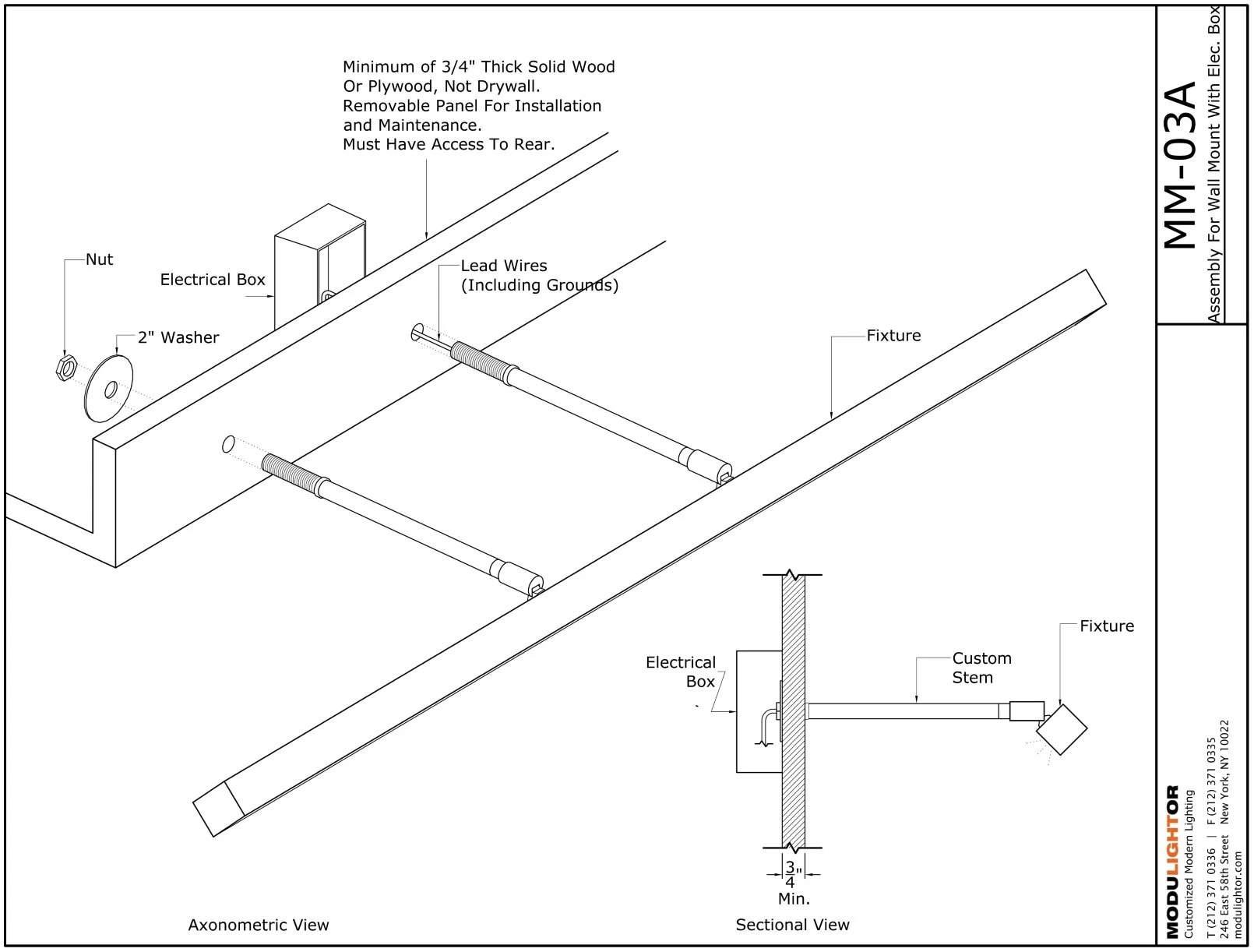 Minimum of 3/4" Thick Solid Wood Or Plywood, Not Drywall. Removable Panel For Installation and Maintenance. Must Have Access To Rear.

Nut

Electrical Box

2" Washer

Lead Wires (Including Grounds)

Fixture

Electrical Box

Custom Stem

Fixture

$\frac{3}{4}$" Min.

Axonometric View

Sectional View

MM-03A

Assembly For Wall Mount With Elec. Box

MODULIGHTOR
Customized Modern Lighting
T (212) 371 0336 | F (212) 371 0335
246 East 58th Street New York, NY 10022
modulightor.com