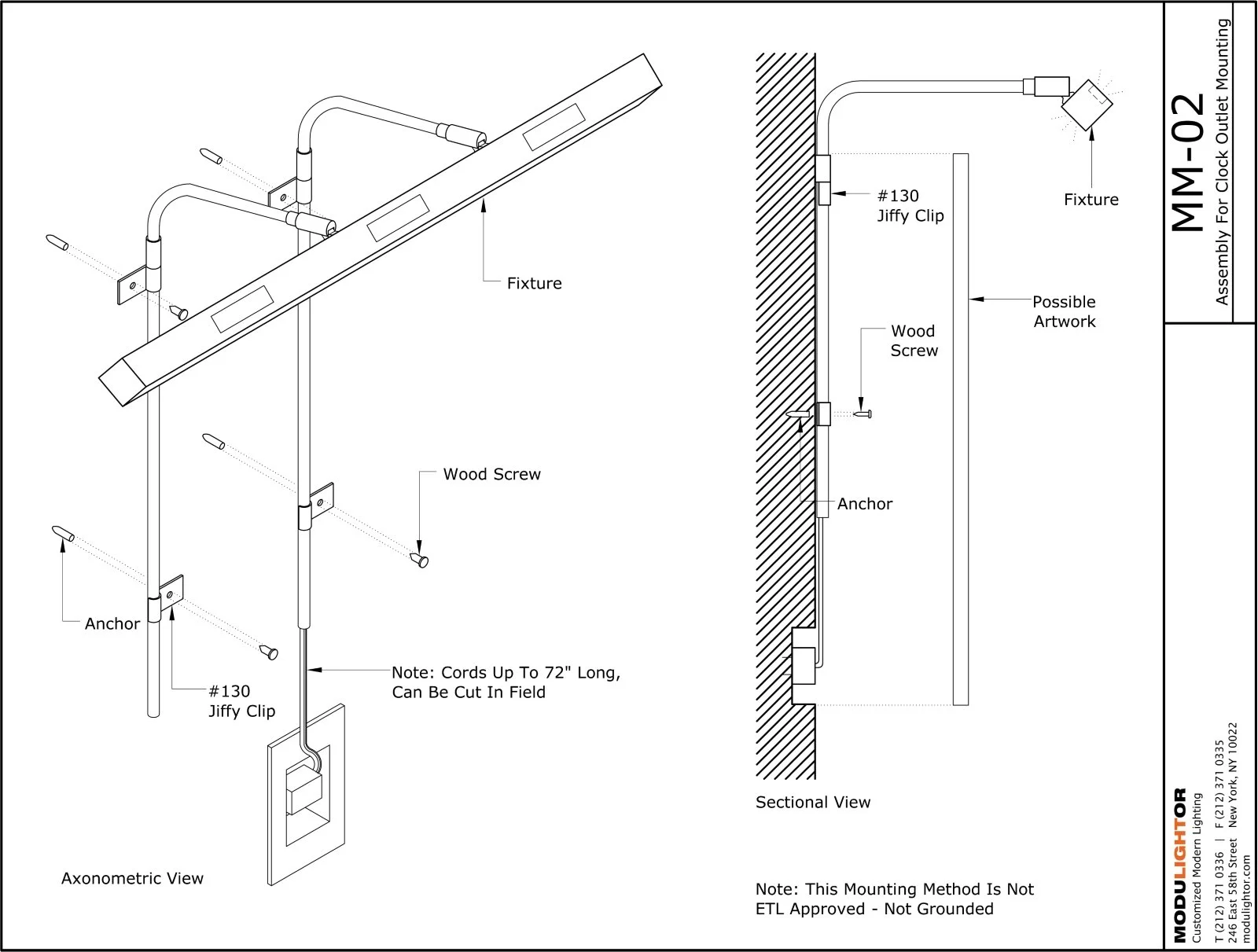 Fixture

Wood Screw

Anchor

#130
Jiffy Clip

Note: Cords Up To 72" Long,
Can Be Cut In Field

Axonometric View

#130
Jiffy Clip

Fixture

Possible
Artwork

Wood
Screw

Anchor

Sectional View

Note: This Mounting Method Is Not
ETL Approved - Not Grounded

MM-02
Assembly For Clock Outlet Mounting

MODULIGHTOR
Customized Modern Lighting
T (212) 371 0336 | F (212) 371 0335
246 East 58th Street New York, NY 10022
modulightor.com