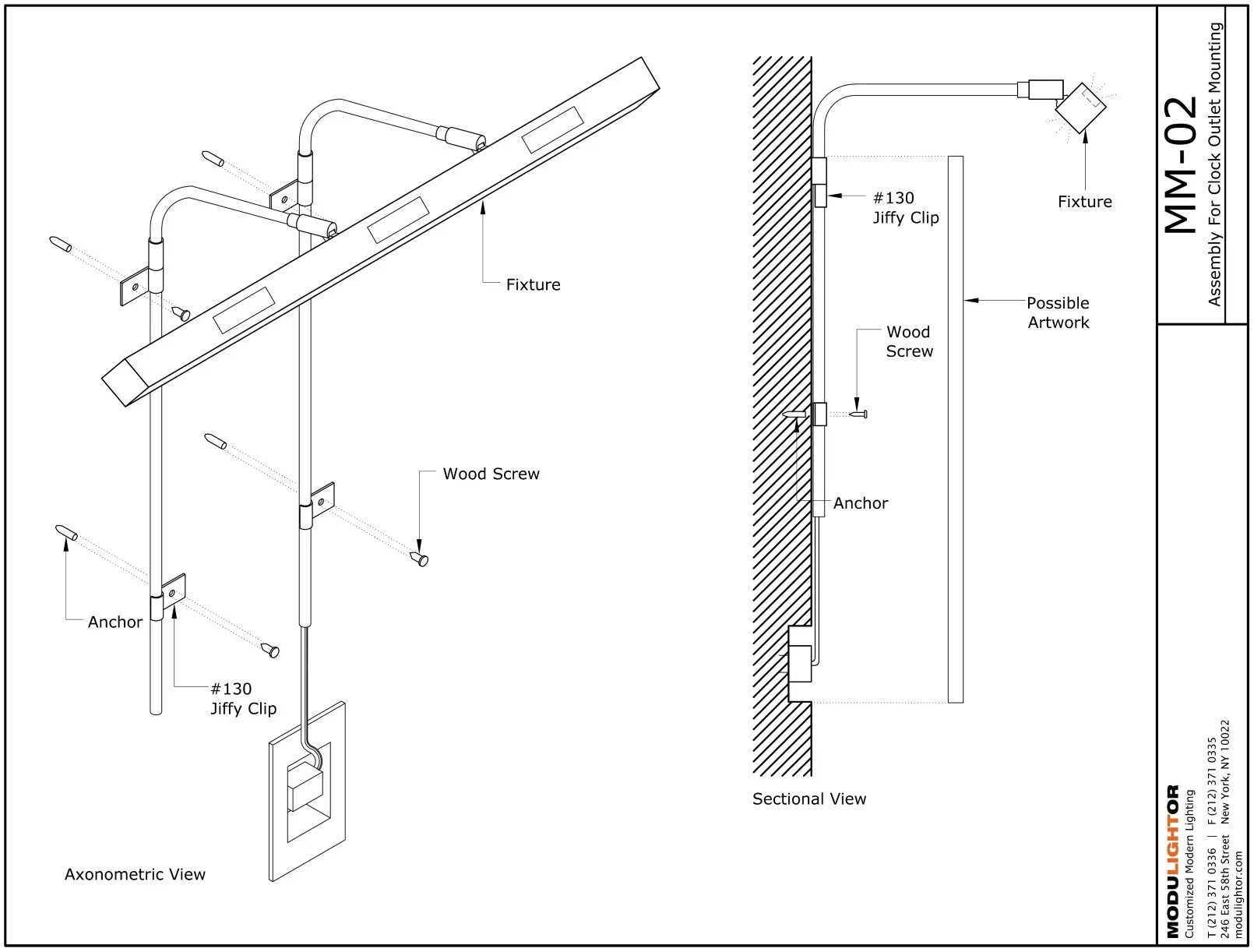 Fixture

Wood Screw

Anchor

#130
Jiffy Clip

Axonometric View

#130
Jiffy Clip

Fixture

Possible
Artwork

Wood
Screw

Anchor

Sectional View

MM-02
Assembly For Clock Outlet Mounting

MODULIGHTOR
Customized Modern Lighting
T (212) 371 0336 | F (212) 371 0335
246 East 58th Street New York, NY 10022
modulightor.com