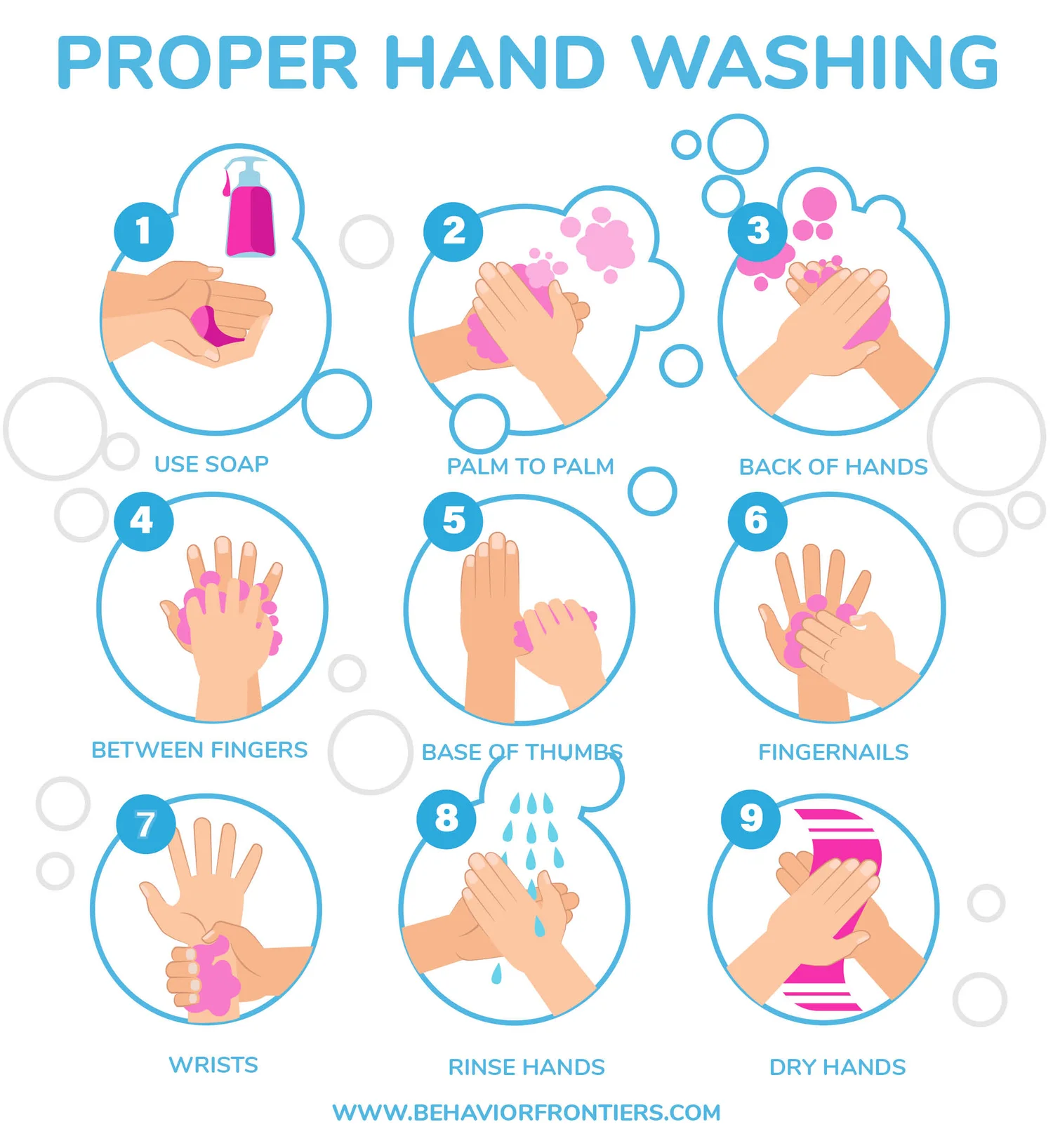 PROPER HAND WASHING

1
USE SOAP

2
PALM TO PALM

3
BACK OF HANDS

4
BETWEEN FINGERS

5
BASE OF THUMBS

6
FINGERNAILS

7
WRISTS

8
RINSE HANDS

9
DRY HANDS

WWW.BEHAVIORFRONTIERS.COM