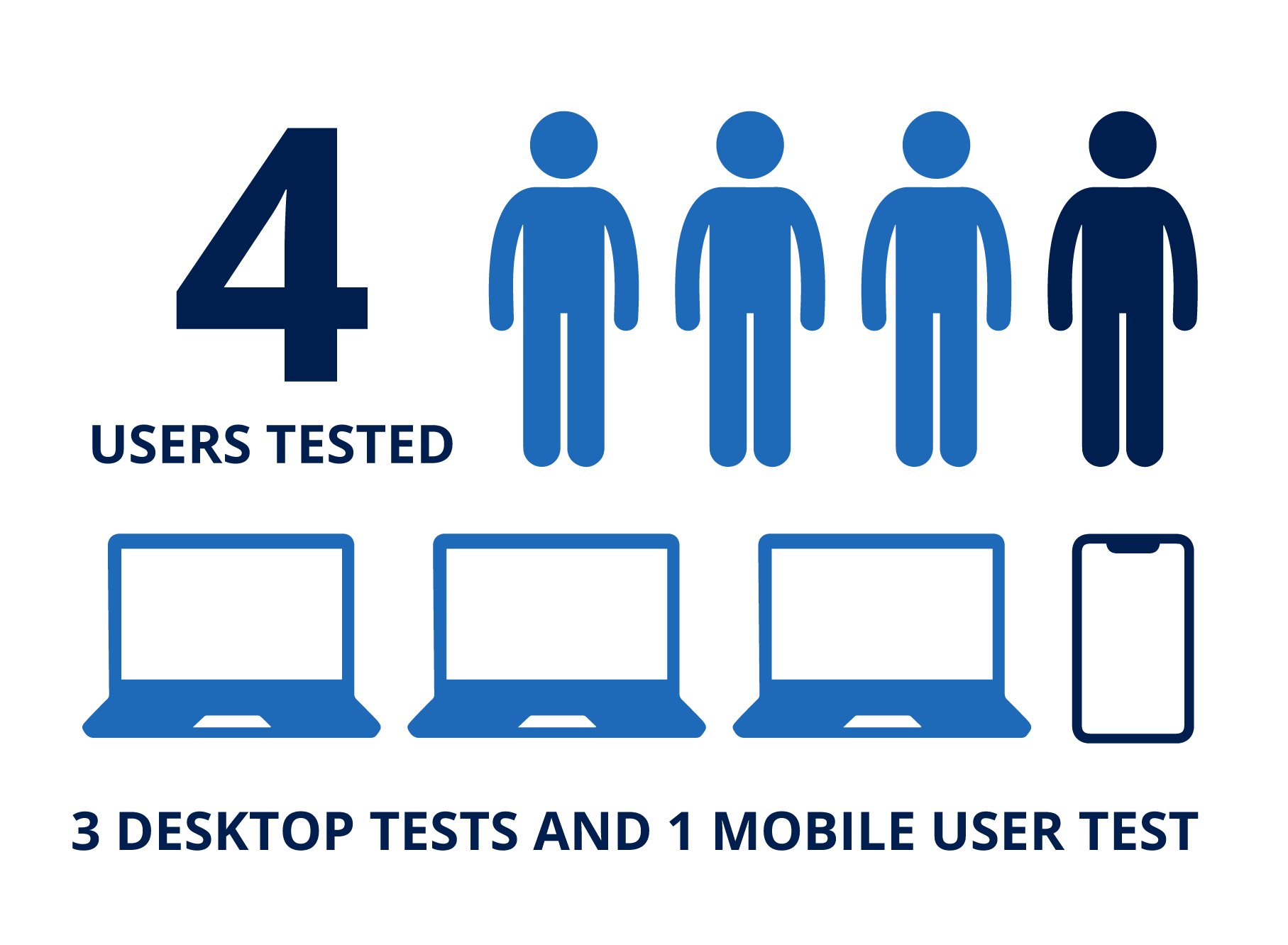 4
USERS TESTED

3 DESKTOP TESTS AND 1 MOBILE USER TEST