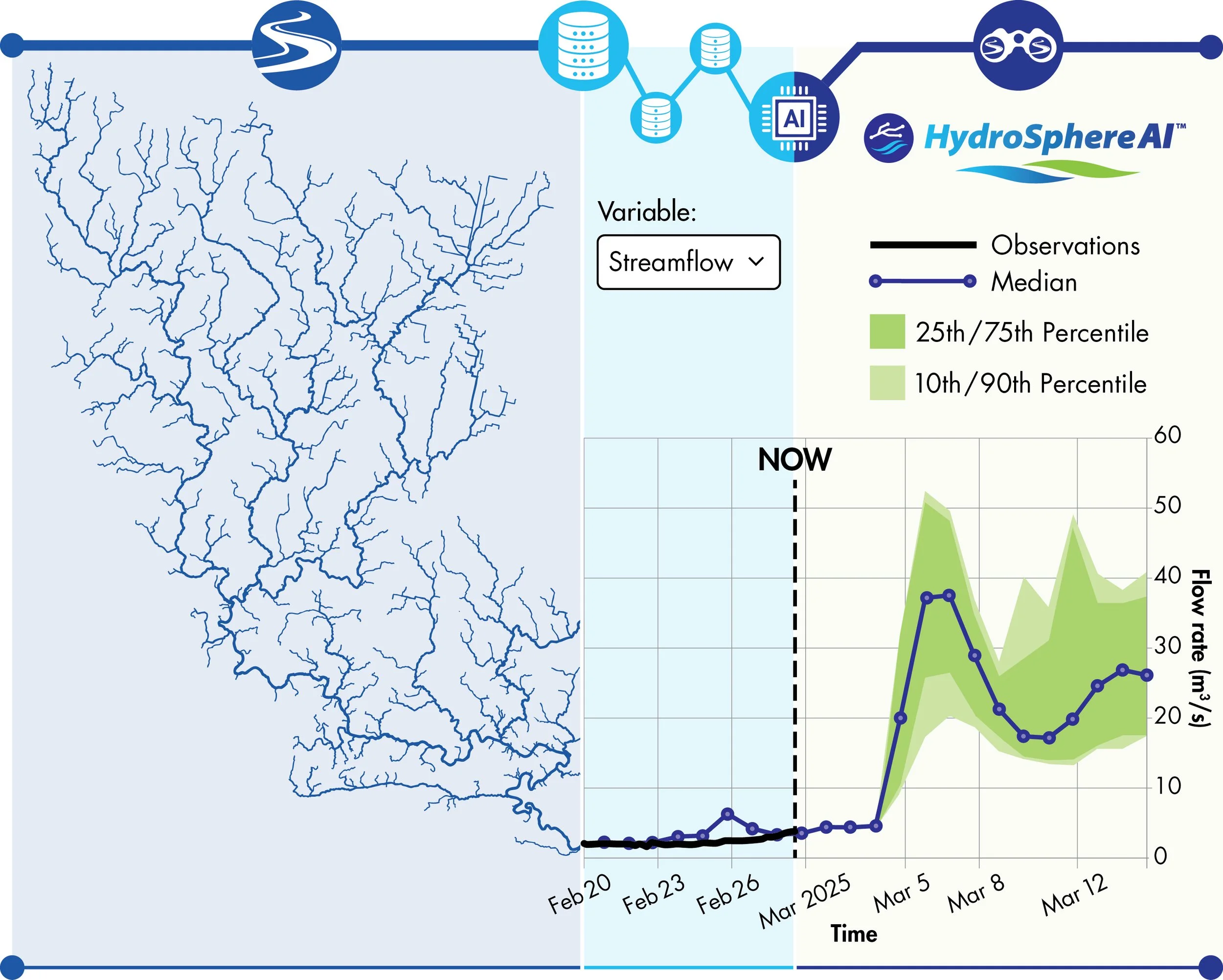 AI

HydroSphereAI™

Variable:

Streamflow

Observations

Median

25th/75th Percentile

10th/90th Percentile

NOW

60
50
40
30
20
10
0

Flow rate ($m^3/s$)

Feb 20
Feb 23
Feb 26
Mar 2025
Mar 5
Mar 8
Mar 12

Time