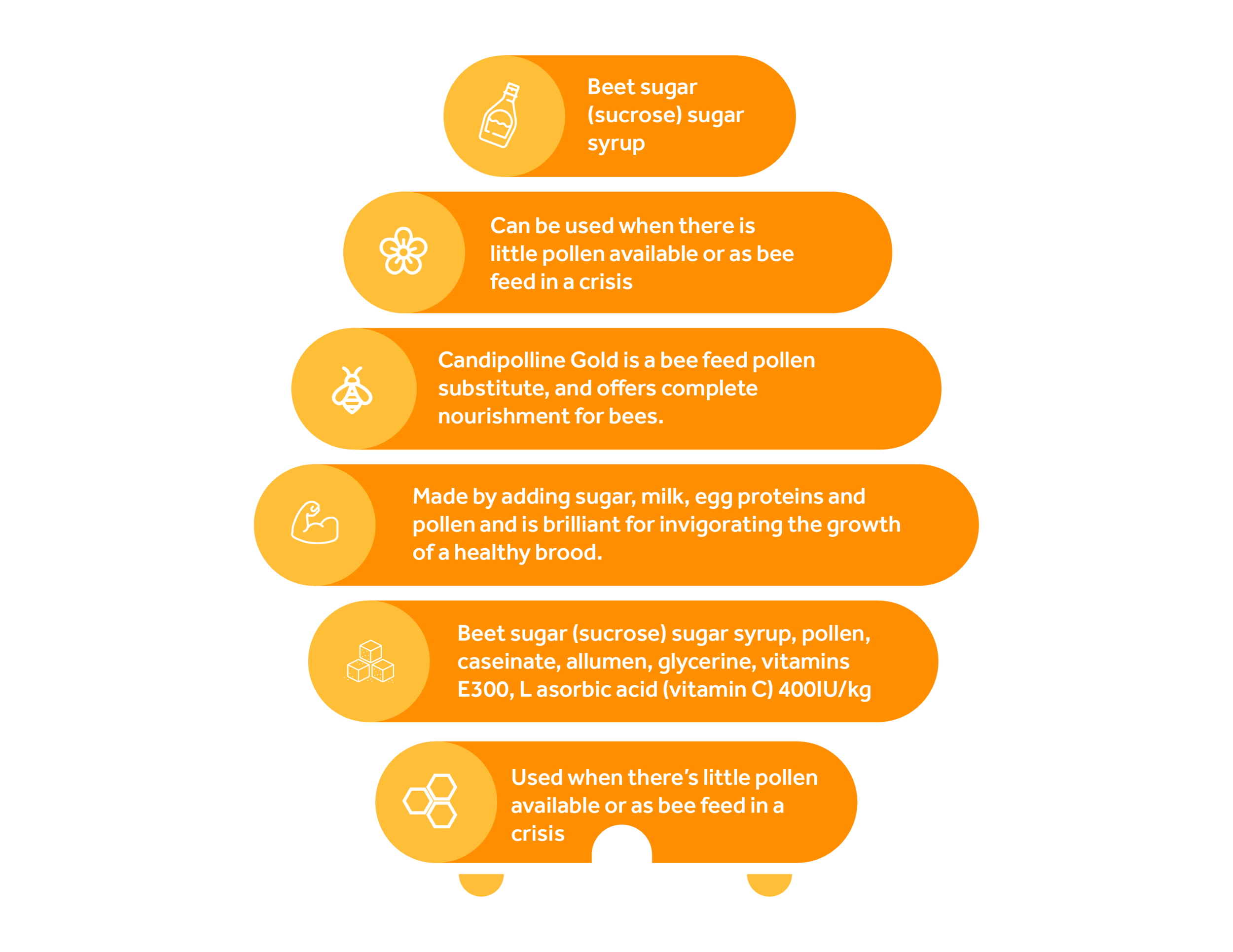 Beet sugar (sucrose) sugar syrup

Can be used when there is little pollen available or as bee feed in a crisis

Candipolline Gold is a bee feed pollen substitute, and offers complete nourishment for bees.

Made by adding sugar, milk, egg proteins and pollen and is brilliant for invigorating the growth of a healthy brood.

Beet sugar (sucrose) sugar syrup, pollen, caseinate, allumen, glycerine, vitamins E300, L asorbic acid (vitamin C) 400IU/kg

Used when there's little pollen available or as bee feed in a crisis