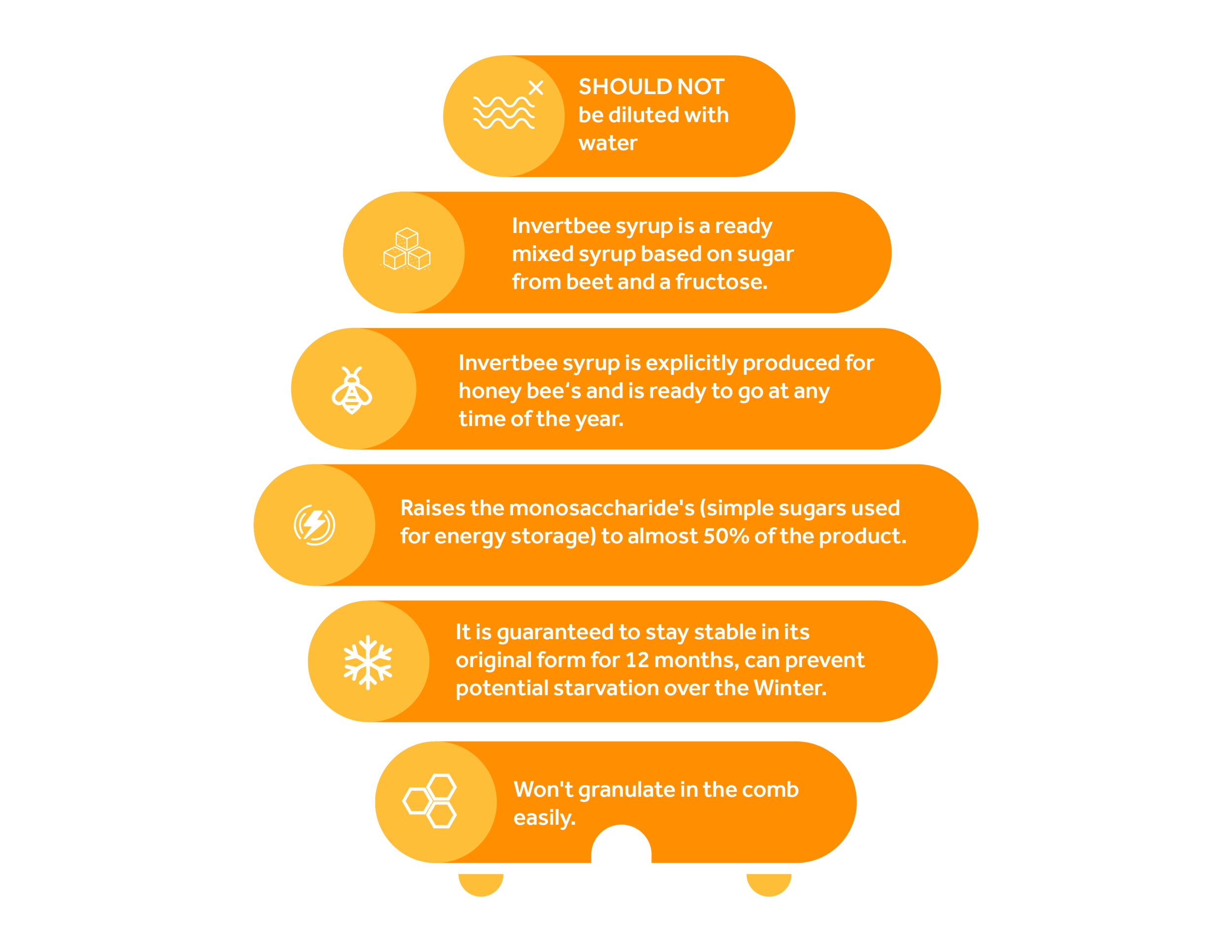 SHOULD NOT be diluted with water

Invertbee syrup is a ready mixed syrup based on sugar from beet and a fructose.

Invertbee syrup is explicitly produced for honey bee‘s and is ready to go at any time of the year.

Raises the monosaccharide's (simple sugars used for energy storage) to almost 50% of the product.

It is guaranteed to stay stable in its original form for 12 months, can prevent potential starvation over the Winter.

Won't granulate in the comb easily.