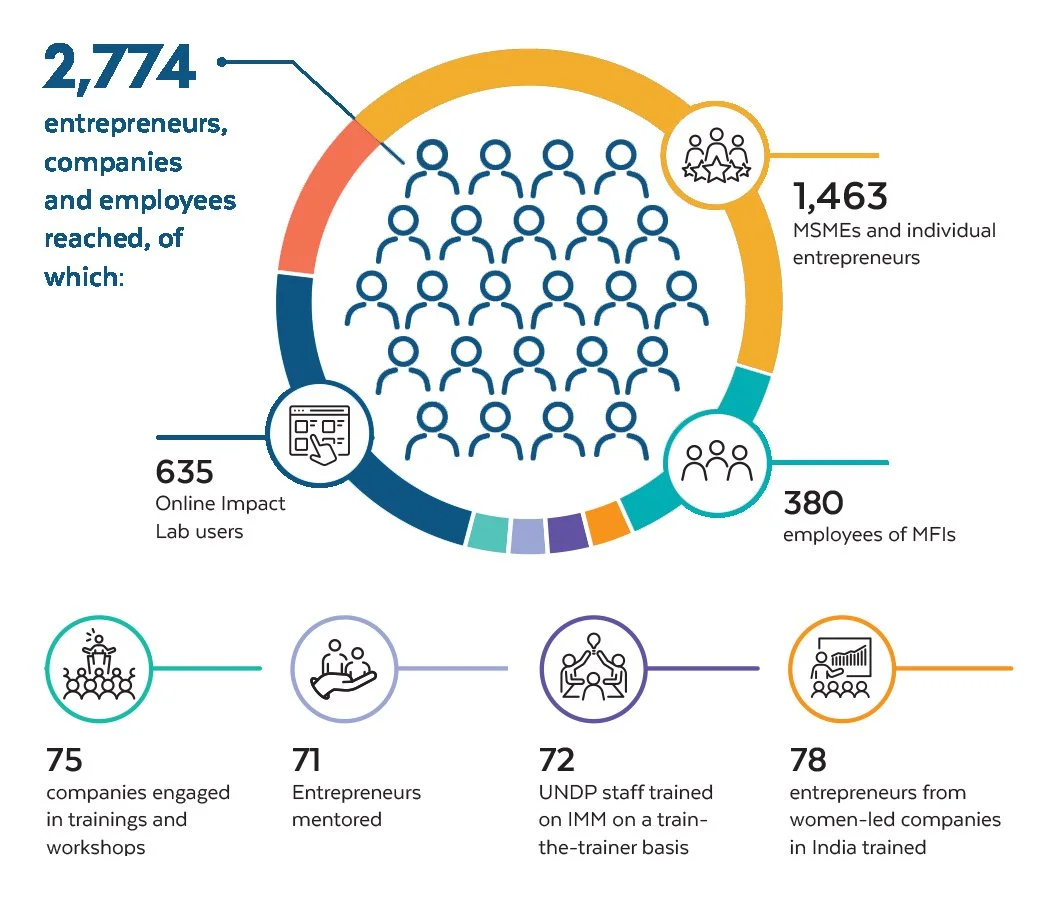 2,774
entrepreneurs, companies and employees reached, of which:

1,463
MSMEs and individual entrepreneurs

635
Online Impact Lab users

380
employees of MFIs

75
companies engaged in trainings and workshops

71
Entrepreneurs mentored

72
UNDP staff trained on IMM on a train-the-trainer basis

78
entrepreneurs from women-led companies in India trained