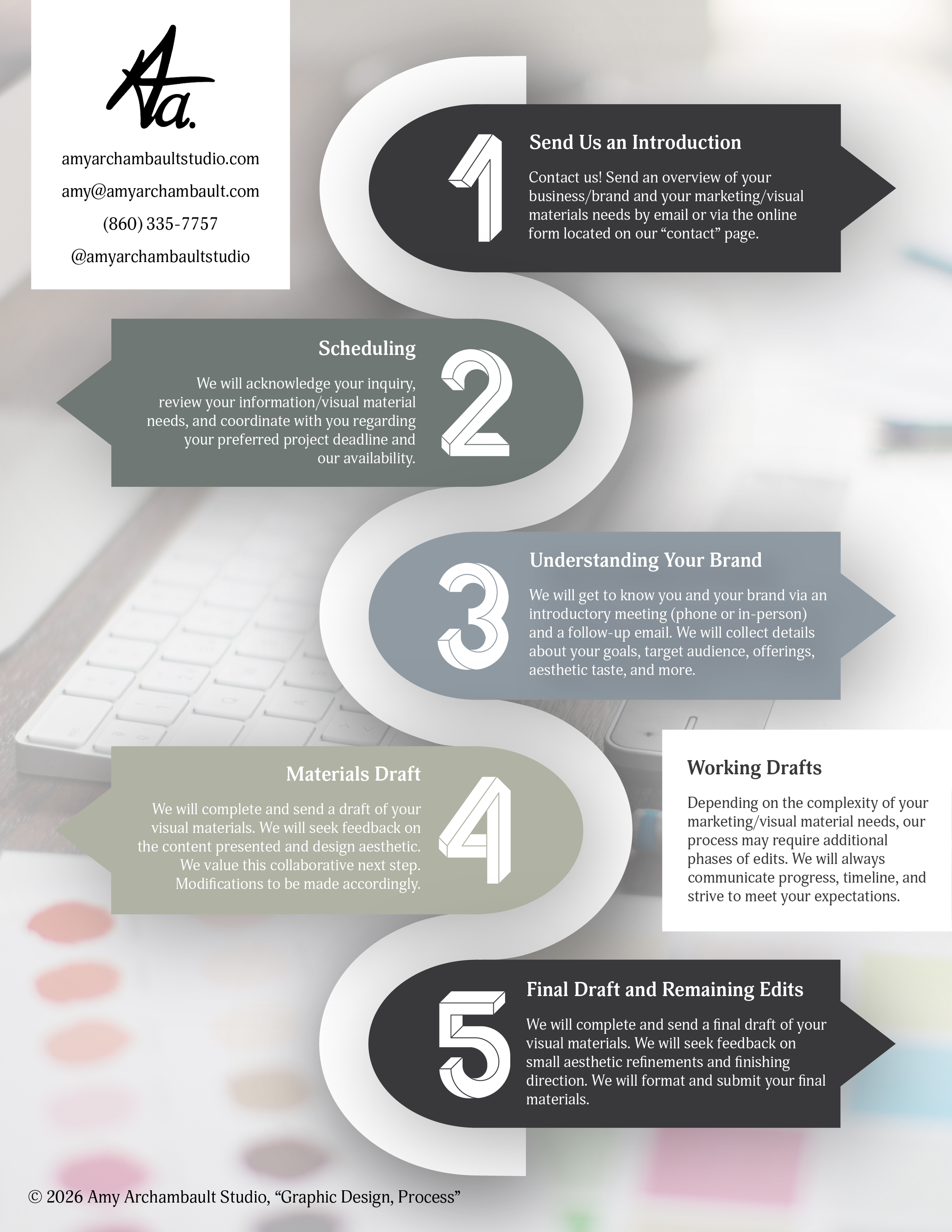 Aa.

amyarchambaultstudio.com

amy@amyarchambault.com

(860) 335-7757

@amyarchambaultstudio

1

Send Us an Introduction

Contact us! Send an overview of your business/brand and your marketing/visual materials needs by email or via the online form located on our “contact” page.

Scheduling

We will acknowledge your inquiry, review your information/visual material needs, and coordinate with you regarding your preferred project deadline and our availability.

2

3

Understanding Your Brand

We will get to know you and your brand via an introductory meeting (phone or in-person) and a follow-up email. We will collect details about your goals, target audience, offerings, aesthetic taste, and more.

Materials Draft

We will complete and send a draft of your visual materials. We will seek feedback on the content presented and design aesthetic. We value this collaborative next step. Modifications to be made accordingly.

4

Working Drafts

Depending on the complexity of your marketing/visual material needs, our process may require additional phases of edits. We will always communicate progress, timeline, and strive to meet your expectations.

5

Final Draft and Remaining Edits

We will complete and send a final draft of your visual materials. We will seek feedback on small aesthetic refinements and finishing direction. We will format and submit your final materials.

© 2026 Amy Archambault Studio, “Graphic Design, Process”