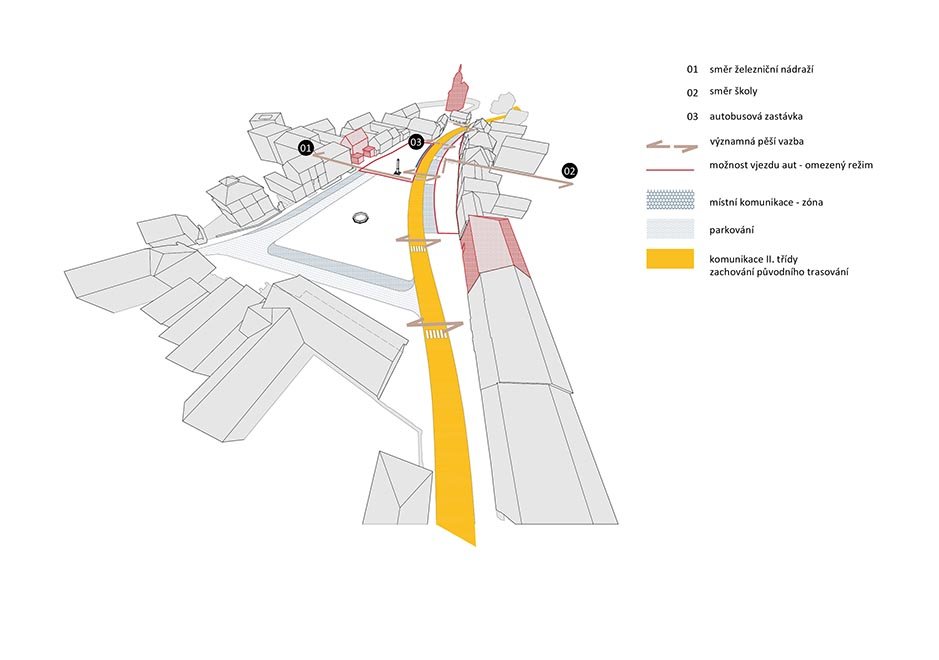 01

03

02

01 směr železniční nádraží

02 směr školy

03 autobusová zastávka

významná pěší vazba

možnost vjezdu aut - omezený režim

místní komunikace - zóna

parkování

komunikace II. třídy
zachování původního trasování