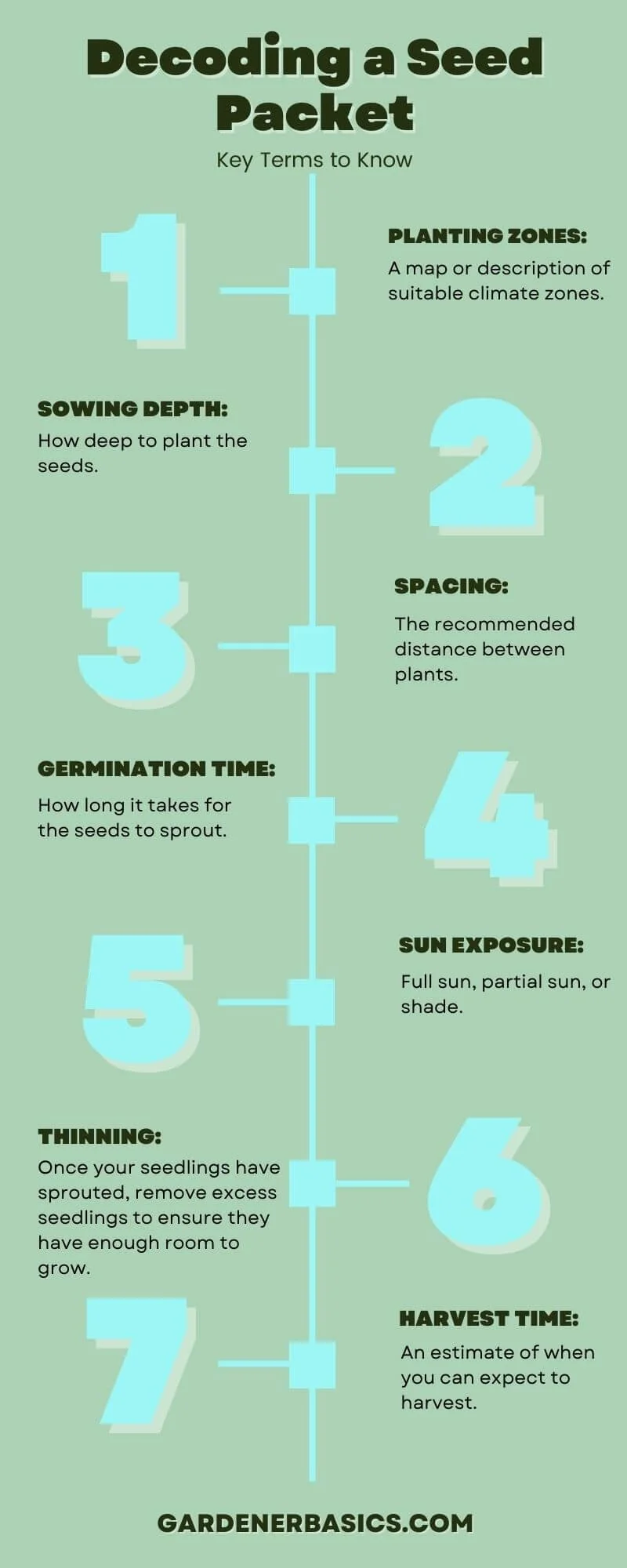 Decoding a Seed Packet

Key Terms to Know

1

PLANTING ZONES:

A map or description of suitable climate zones.

SOWING DEPTH:

How deep to plant the seeds.

2

3

SPACING:

The recommended distance between plants.

GERMINATION TIME:

How long it takes for the seeds to sprout.

4

5

SUN EXPOSURE:

Full sun, partial sun, or shade.

THINNING:

Once your seedlings have sprouted, remove excess seedlings to ensure they have enough room to grow.

6

7

HARVEST TIME:

An estimate of when you can expect to harvest.

GARDENERBASICS.COM