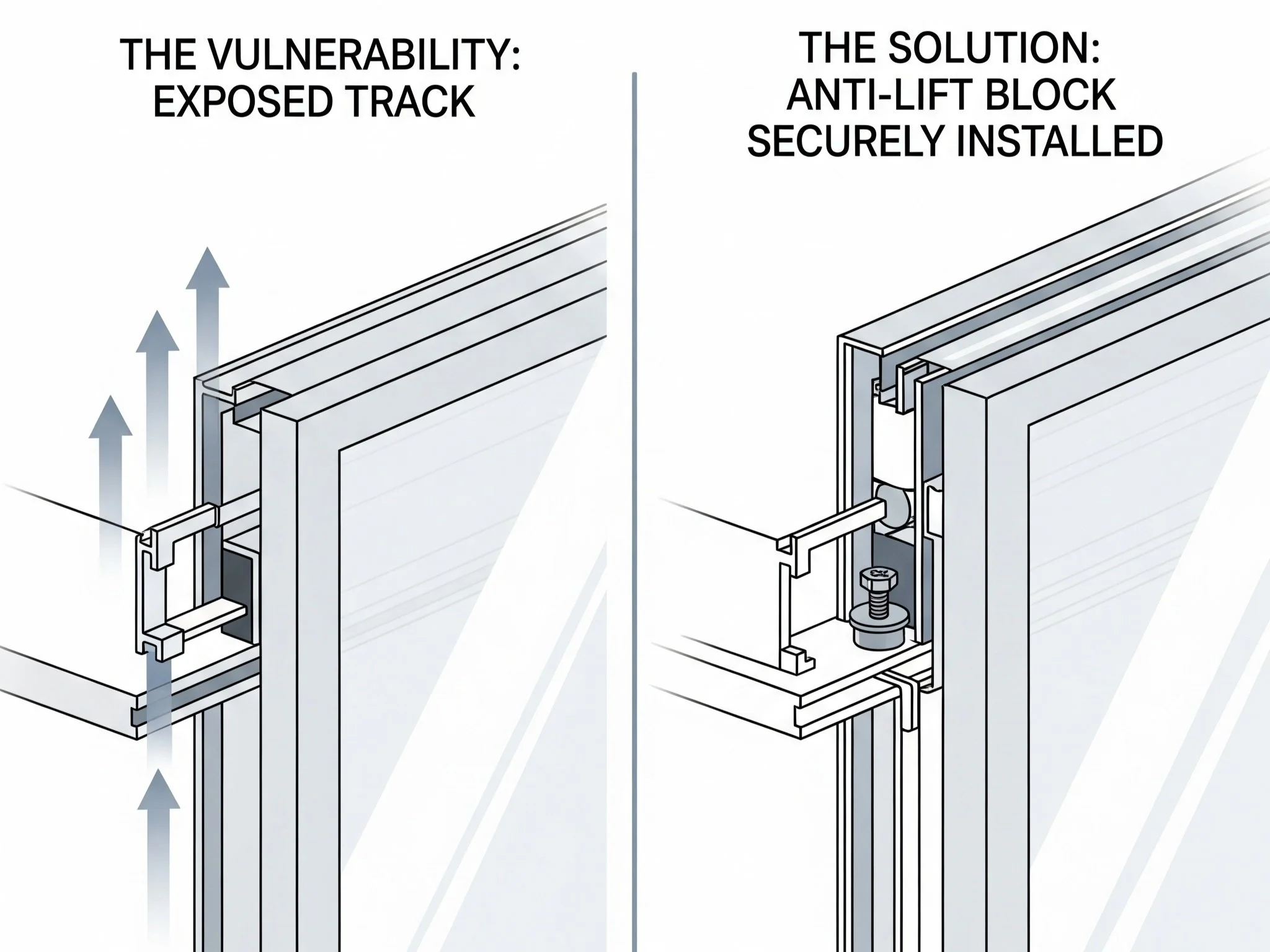 THE VULNERABILITY:
EXPOSED TRACK

THE SOLUTION:
ANTI-LIFT BLOCK
SECURELY INSTALLED