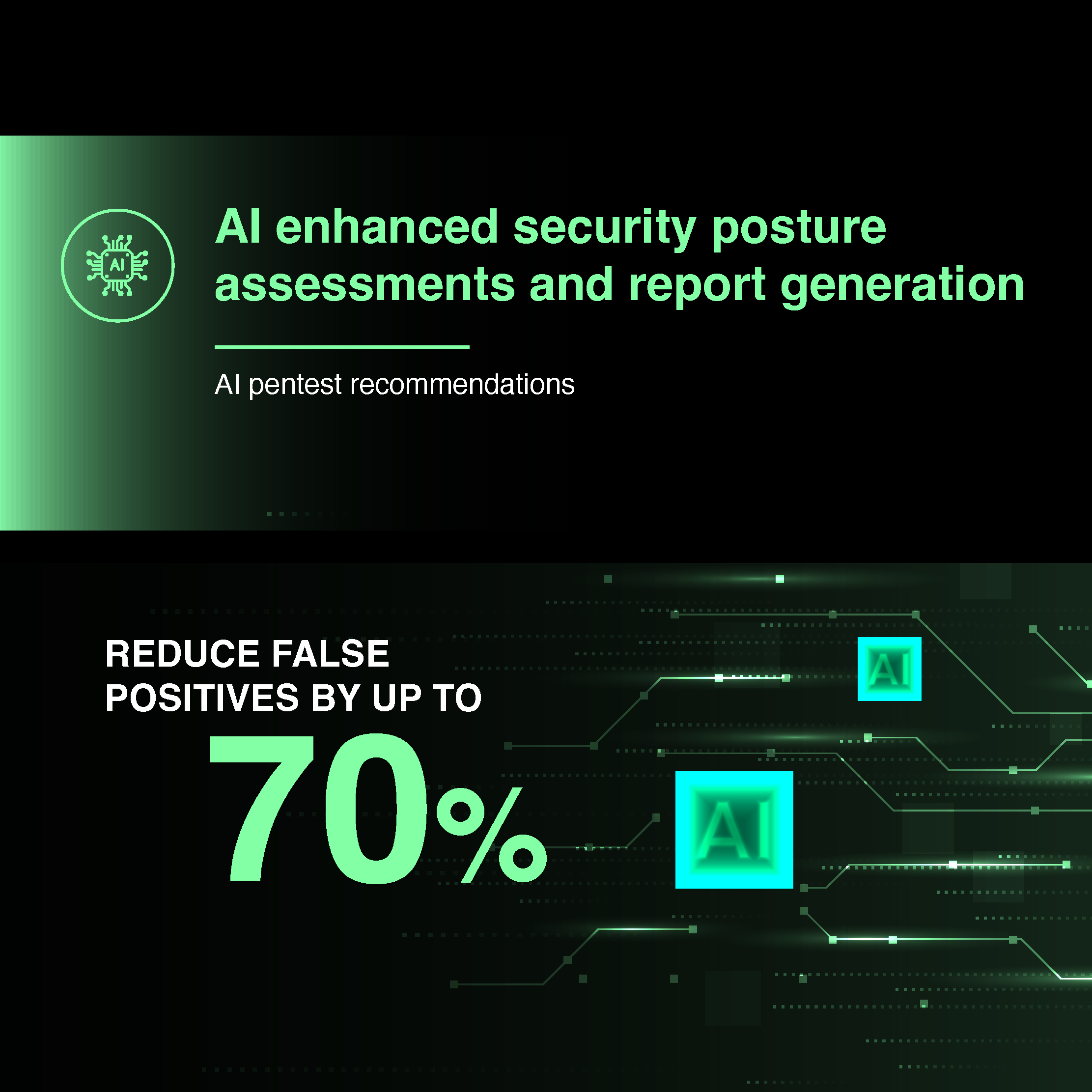 AI

AI enhanced security posture assessments and report generation

AI pentest recommendations

REDUCE FALSE POSITIVES BY UP TO

70%

AI

AI