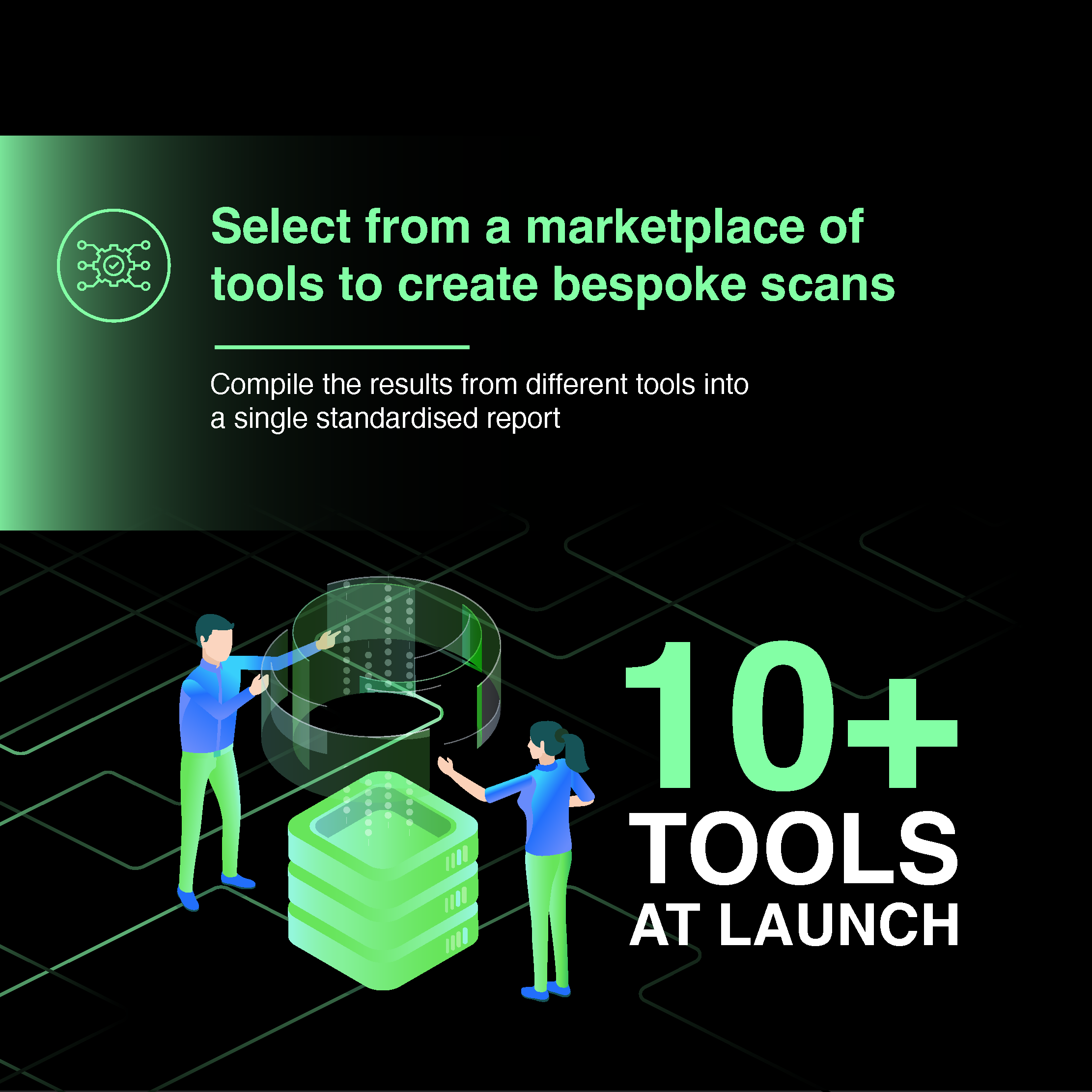 Select from a marketplace of tools to create bespoke scans

Compile the results from different tools into a single standardised report

10+
TOOLS
AT LAUNCH