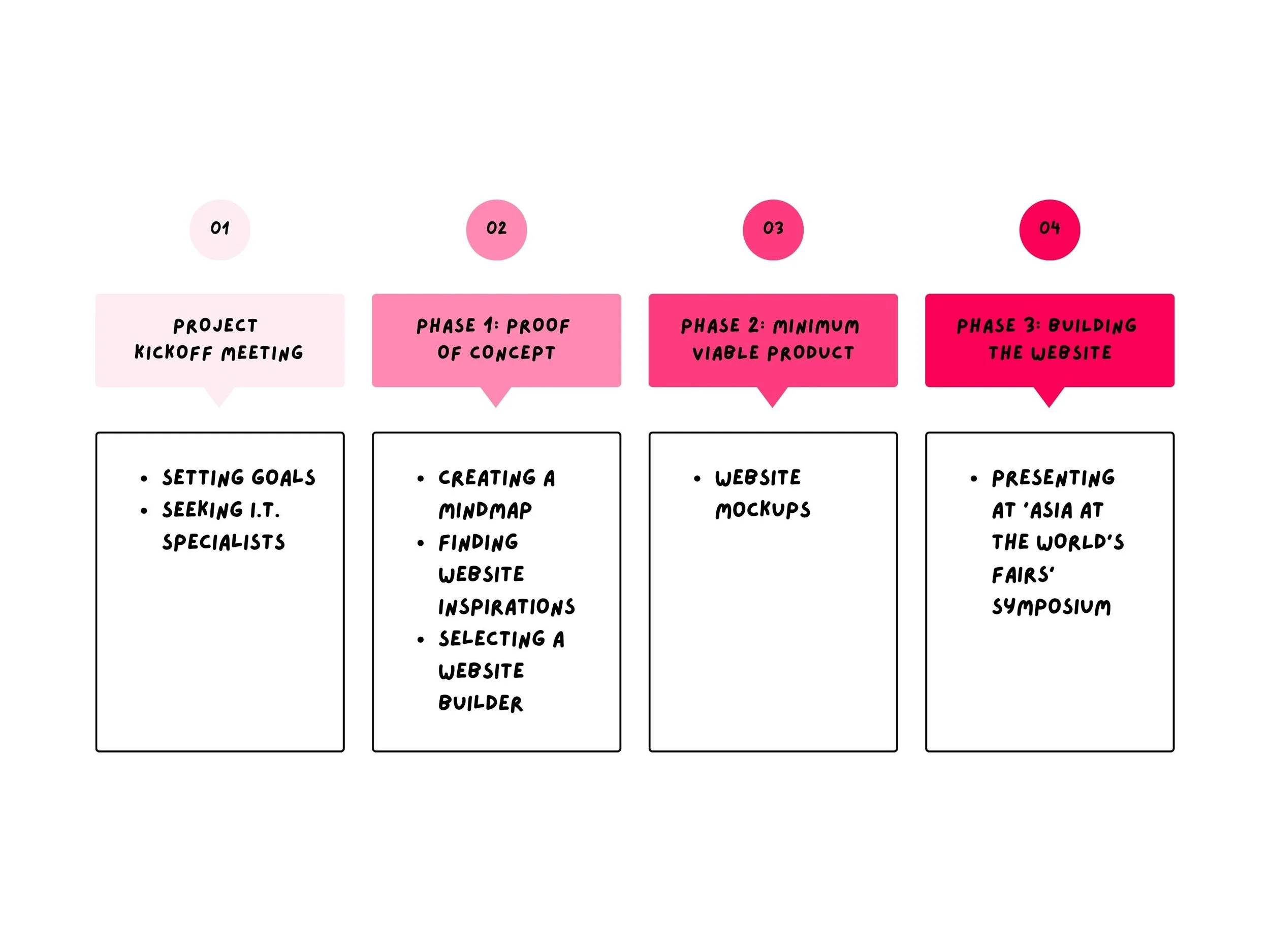 01

PROJECT KICKOFF MEETING

- SETTING GOALS
- SEEKING I.T. SPECIALISTS

02

PHASE 1: PROOF OF CONCEPT

- CREATING A MINDMAP
- FINDING WEBSITE INSPIRATIONS
- SELECTING A WEBSITE BUILDER

03

PHASE 2: MINIMUM VIABLE PRODUCT

- WEBSITE MOCKUPS

04

PHASE 3: BUILDING THE WEBSITE

- PRESENTING AT 'ASIA AT THE WORLD'S FAIRS' SYMPOSIUM