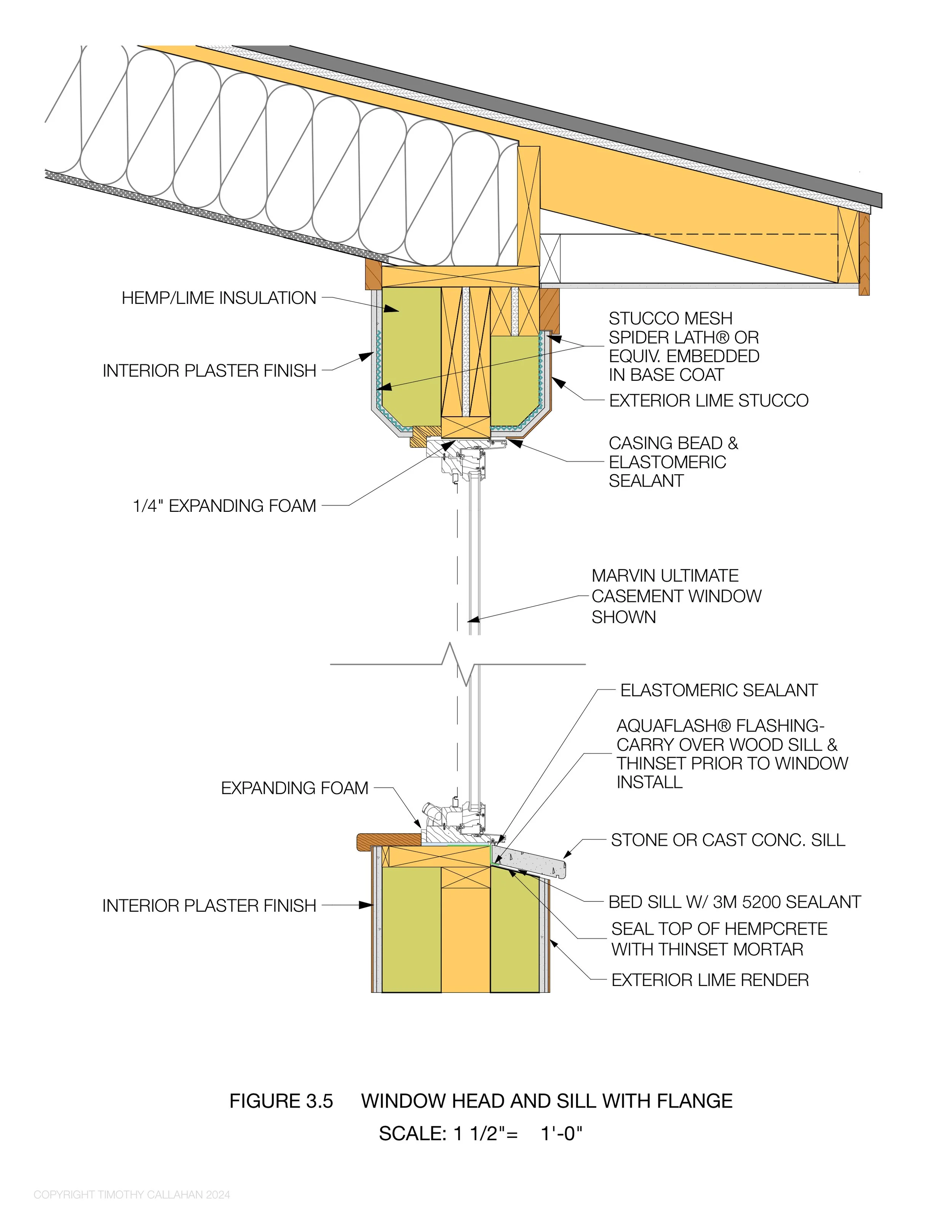 HEMP/LIME INSULATION

INTERIOR PLASTER FINISH

STUCCO MESH SPIDER LATH® OR EQUIV. EMBEDDED IN BASE COAT

EXTERIOR LIME STUCCO

CASING BEAD & ELASTOMERIC SEALANT

1/4" EXPANDING FOAM

MARVIN ULTIMATE CASEMENT WINDOW SHOWN

ELASTOMERIC SEALANT

AQUAFLASH® FLASHING- CARRY OVER WOOD SILL & THINSET PRIOR TO WINDOW INSTALL

EXPANDING FOAM

STONE OR CAST CONC. SILL

INTERIOR PLASTER FINISH

BED SILL W/ 3M 5200 SEALANT

SEAL TOP OF HEMPCRETE WITH THINSET MORTAR

EXTERIOR LIME RENDER

FIGURE 3.5 WINDOW HEAD AND SILL WITH FLANGE

SCALE: 1 1/2"= 1'-0"

COPYRIGHT TIMOTHY CALLAHAN 2024