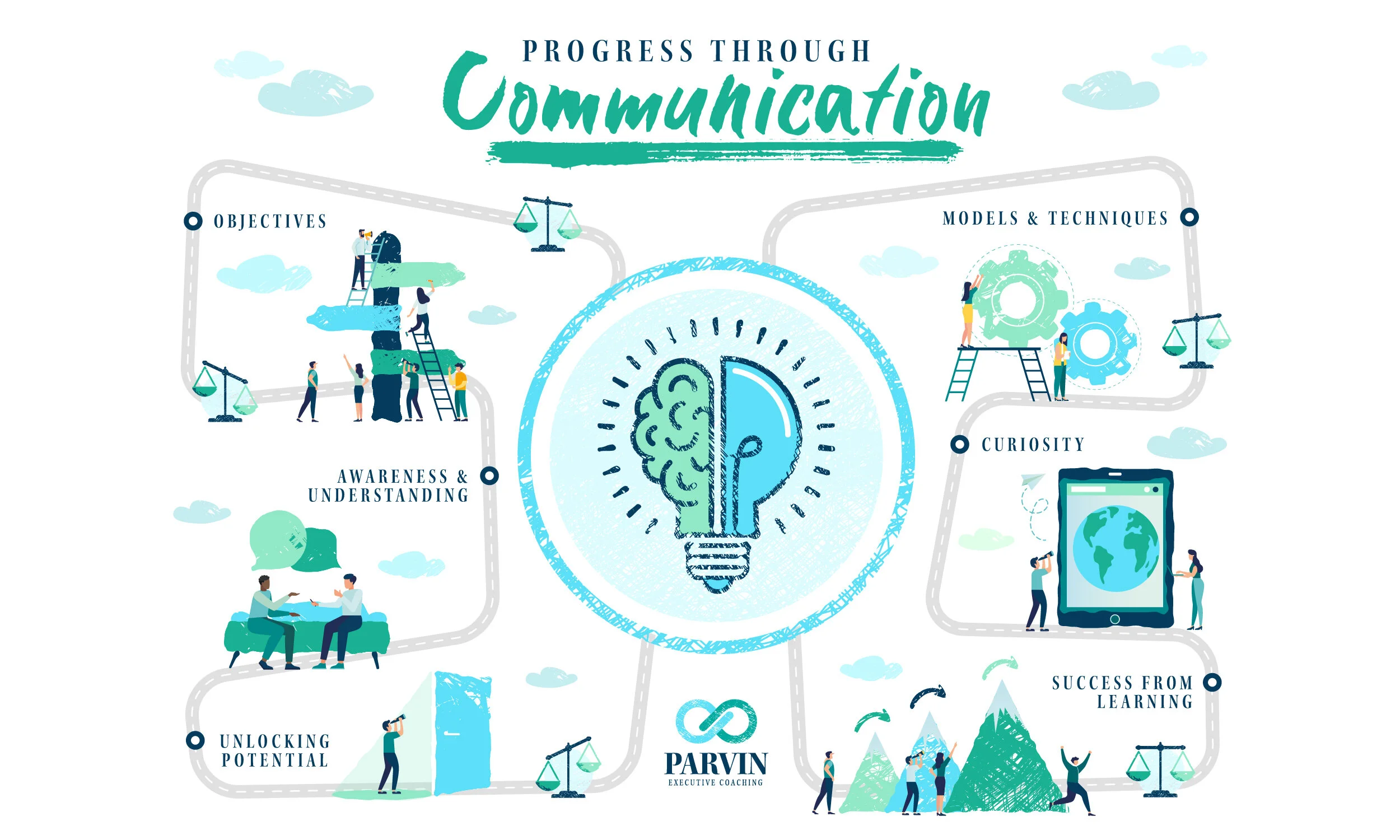 PROGRESS THROUGH
Communication

OBJECTIVES

AWARENESS & UNDERSTANDING

UNLOCKING POTENTIAL

MODELS & TECHNIQUES

CURIOSITY

SUCCESS FROM LEARNING

PARVIN
EXECUTIVE COACHING