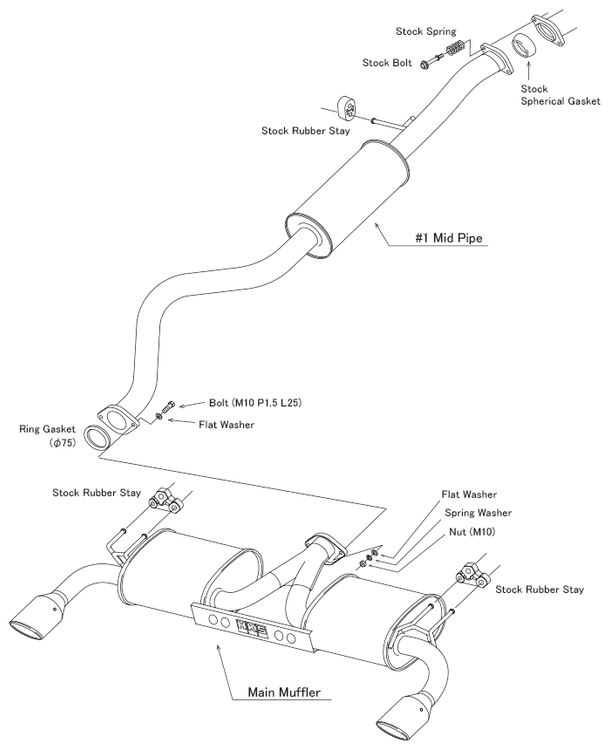 Stock Spring

Stock Bolt

Stock Spherical Gasket

Stock Rubber Stay

#1 Mid Pipe

Bolt (M10 P1.5 L25)

Flat Washer

Ring Gasket ($\phi$75)

Stock Rubber Stay

Flat Washer

Spring Washer

Nut (M10)

Stock Rubber Stay

HKS

Main Muffler