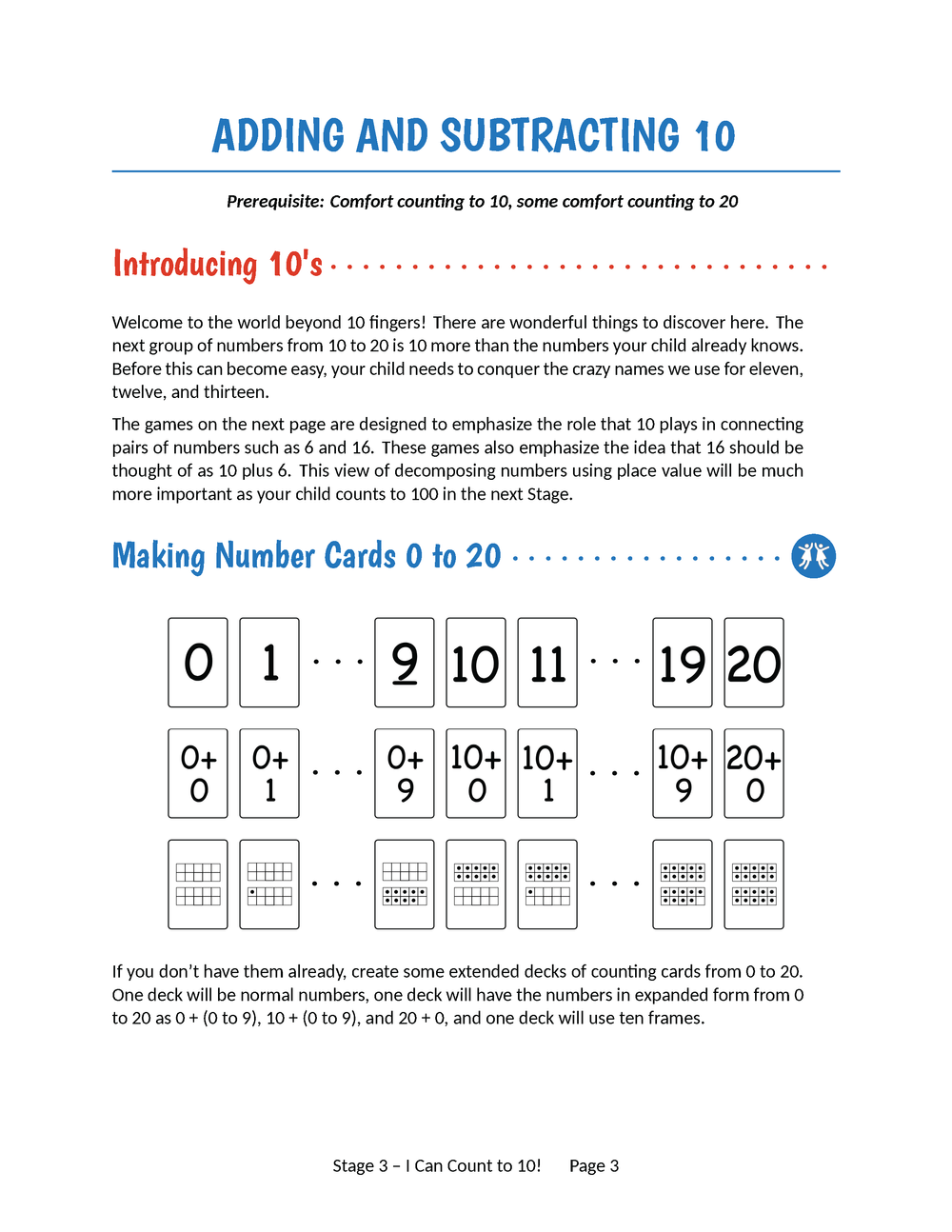 ADDING AND SUBTRACTING 10

Prerequisite: Comfort counting to 10, some comfort counting to 20

Introducing 10's

Welcome to the world beyond 10 fingers! There are wonderful things to discover here. The next group of numbers from 10 to 20 is 10 more than the numbers your child already knows. Before this can become easy, your child needs to conquer the crazy names we use for eleven, twelve, and thirteen.

The games on the next page are designed to emphasize the role that 10 plays in connecting pairs of numbers such as 6 and 16. These games also emphasize the idea that 16 should be thought of as 10 plus 6. This view of decomposing numbers using place value will be much more important as your child counts to 100 in the next Stage.

Making Number Cards 0 to 20

0 1 . . . 9 10 11 . . . 19 20

0+ 0 0+ 1 . . . 0+ 9 10+ 0 10+ 1 . . . 10+ 9 20+ 0

. . . . . .

If you don't have them already, create some extended decks of counting cards from 0 to 20. One deck will be normal numbers, one deck will have the numbers in expanded form from 0 to 20 as 0 + (0 to 9), 10 + (0 to 9), and 20 + 0, and one deck will use ten frames.

Stage 3 – I Can Count to 10! Page 3