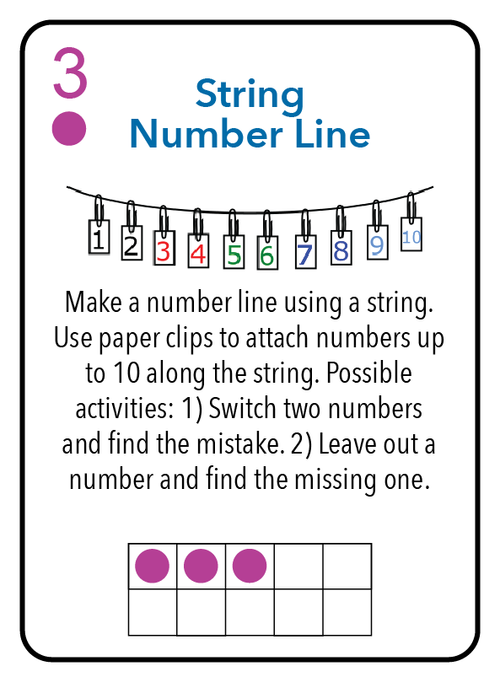 3

String Number Line

1 2 3 4 5 6 7 8 9 10

Make a number line using a string. Use paper clips to attach numbers up to 10 along the string. Possible activities: 1) Switch two numbers and find the mistake. 2) Leave out a number and find the missing one.