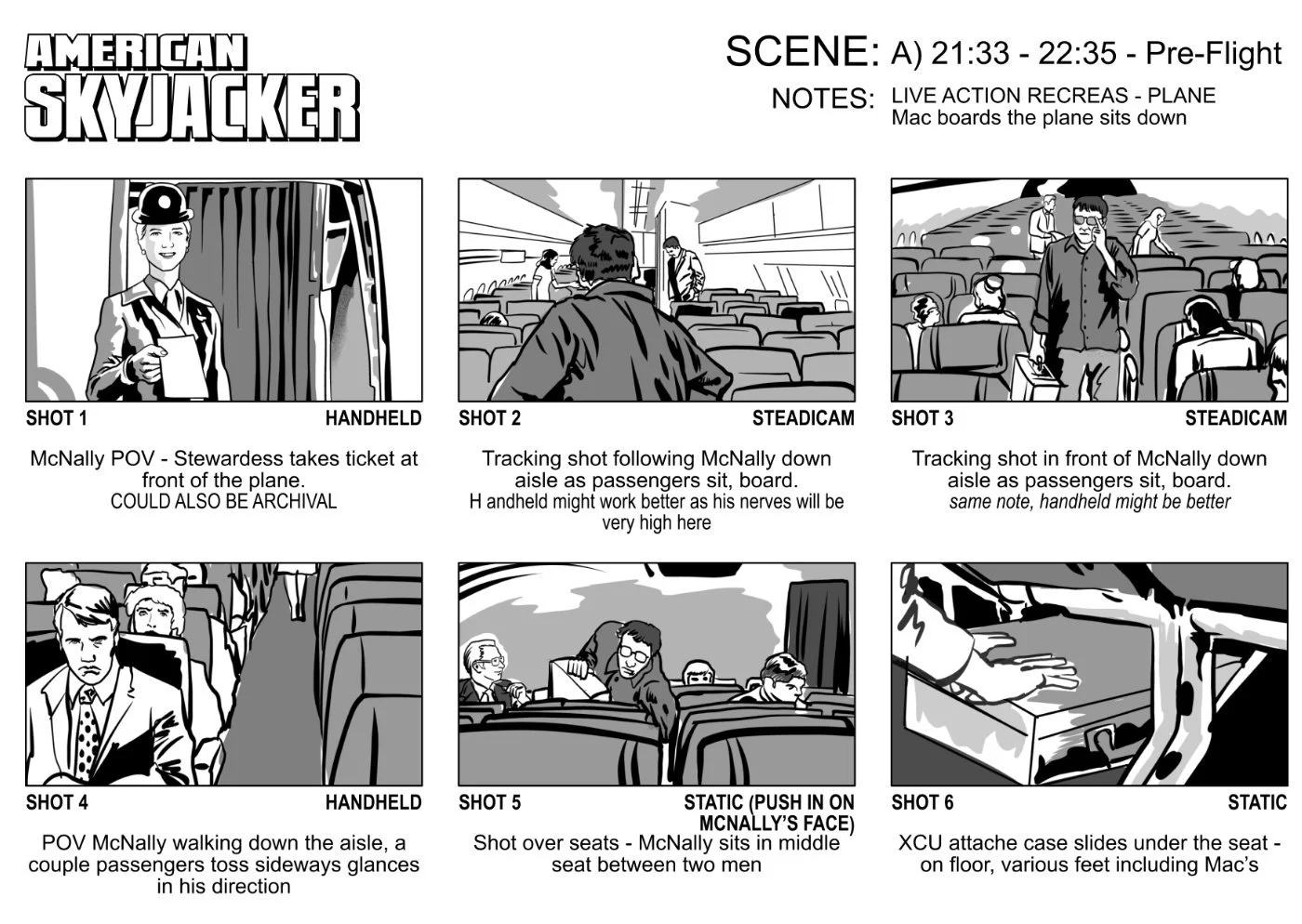 AMERICAN SKYJACKER

SCENE: A) 21:33 - 22:35 - Pre-Flight

NOTES: LIVE ACTION RECREAS - PLANE
Mac boards the plane sits down

SHOT 1 HANDHELD

McNally POV - Stewardess takes ticket at front of the plane.
COULD ALSO BE ARCHIVAL

SHOT 2 STEADICAM

Tracking shot following McNally down aisle as passengers sit, board.
H andheld might work better as his nerves will be very high here

SHOT 3 STEADICAM

Tracking shot in front of McNally down aisle as passengers sit, board.
same note, handheld might be better

SHOT 4 HANDHELD

POV McNally walking down the aisle, a couple passengers toss sideways glances in his direction

SHOT 5 STATIC (PUSH IN ON MCNALLY'S FACE)

Shot over seats - McNally sits in middle seat between two men

SHOT 6 STATIC

XCU attache case slides under the seat - on floor, various feet including Mac's