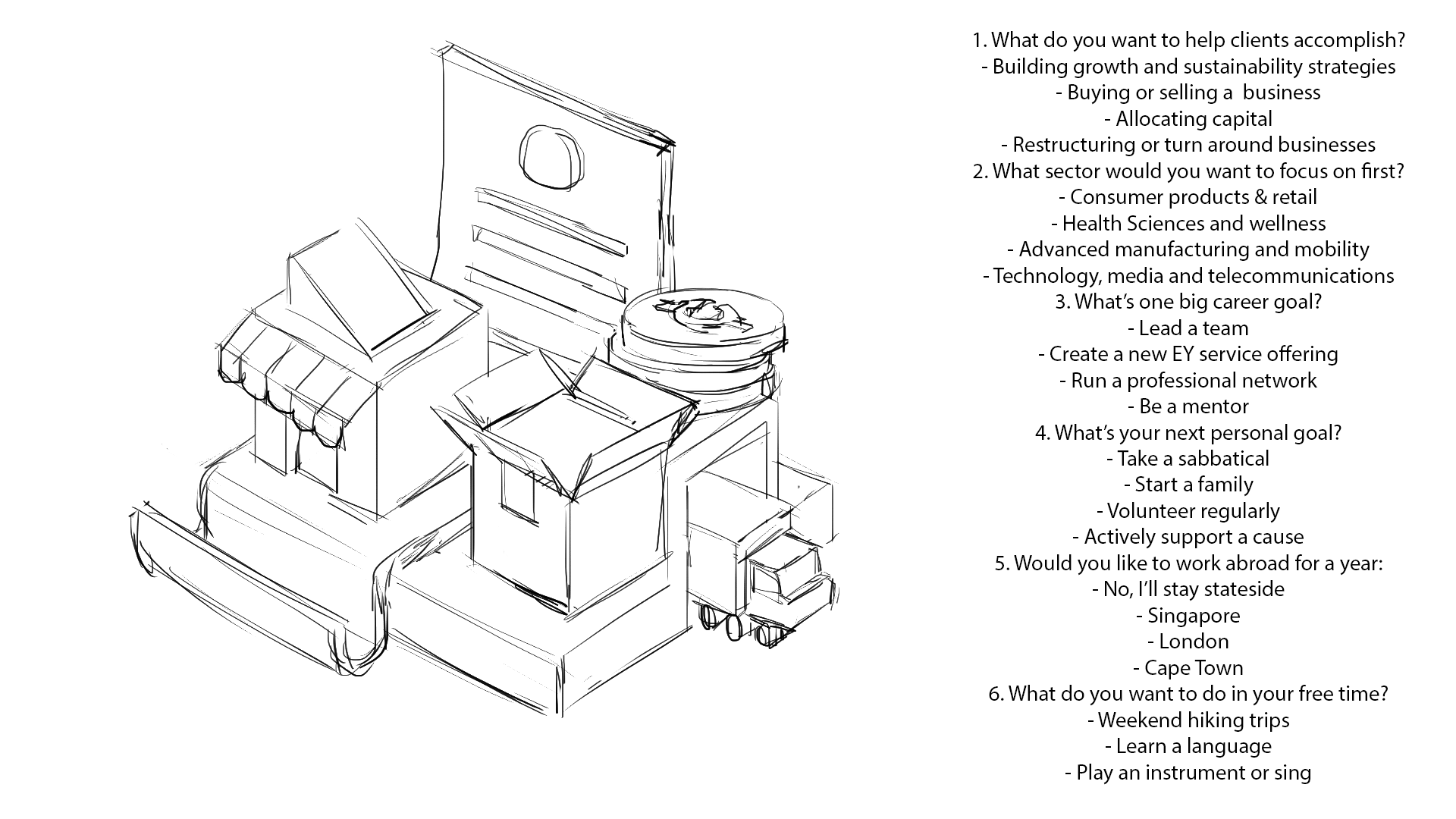 1. What do you want to help clients accomplish?
- Building growth and sustainability strategies
- Buying or selling a business
- Allocating capital
- Restructuring or turn around businesses
2. What sector would you want to focus on first?
- Consumer products & retail
- Health Sciences and wellness
- Advanced manufacturing and mobility
- Technology, media and telecommunications
3. What's one big career goal?
- Lead a team
- Create a new EY service offering
- Run a professional network
- Be a mentor
4. What's your next personal goal?
- Take a sabbatical
- Start a family
- Volunteer regularly
- Actively support a cause
5. Would you like to work abroad for a year:
- No, I'll stay stateside
- Singapore
- London
- Cape Town
6. What do you want to do in your free time?
- Weekend hiking trips
- Learn a language
- Play an instrument or sing