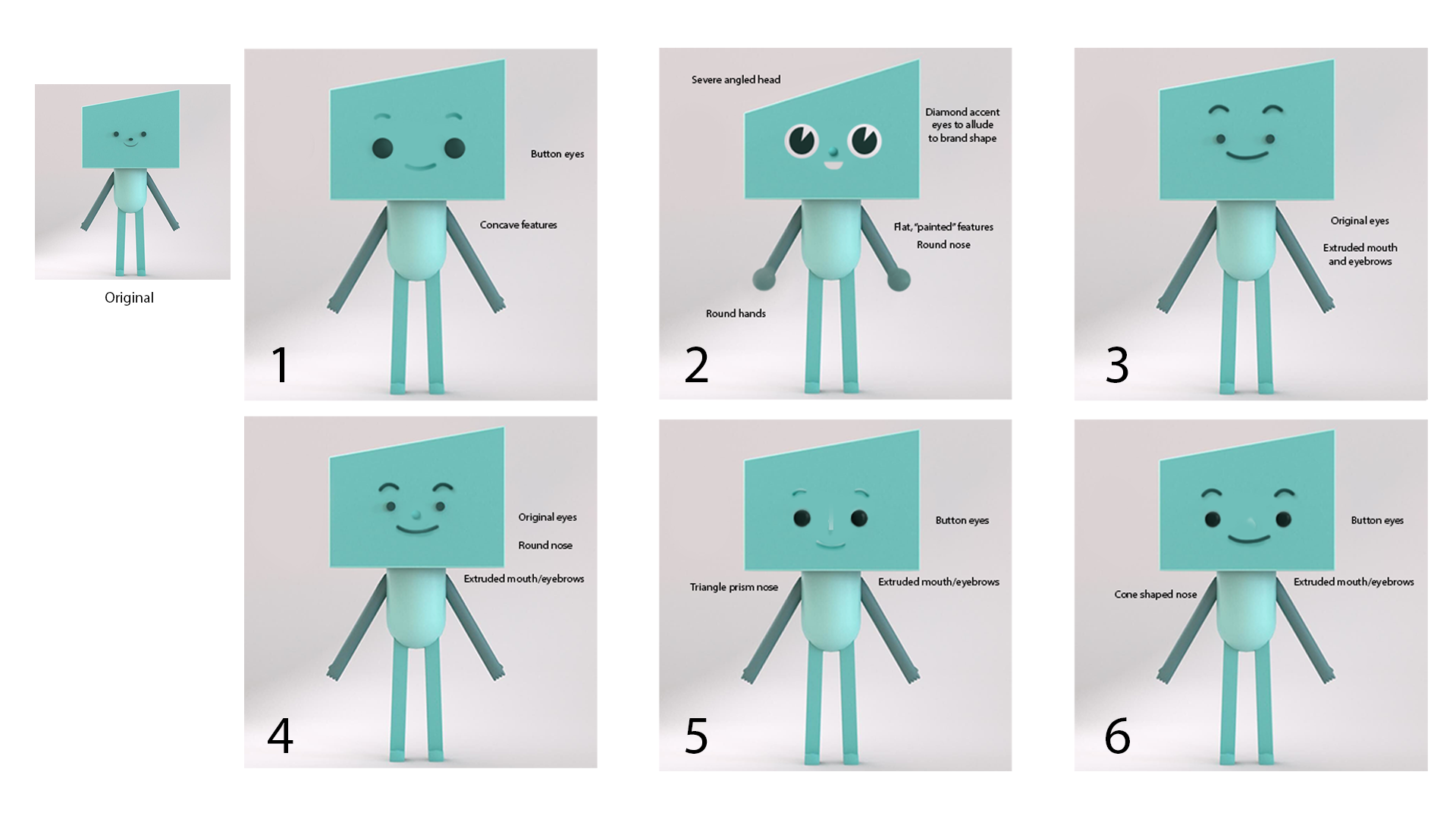 Original

Button eyes

Concave features

1

Severe angled head

Diamond accent eyes to allude to brand shape

Flat, "painted" features

Round nose

Round hands

2

Original eyes

Extruded mouth and eyebrows

3

Original eyes

Round nose

Extruded mouth/eyebrows

4

Button eyes

Triangle prism nose

Extruded mouth/eyebrows

5

Button eyes

Cone shaped nose

Extruded mouth/eyebrows

6