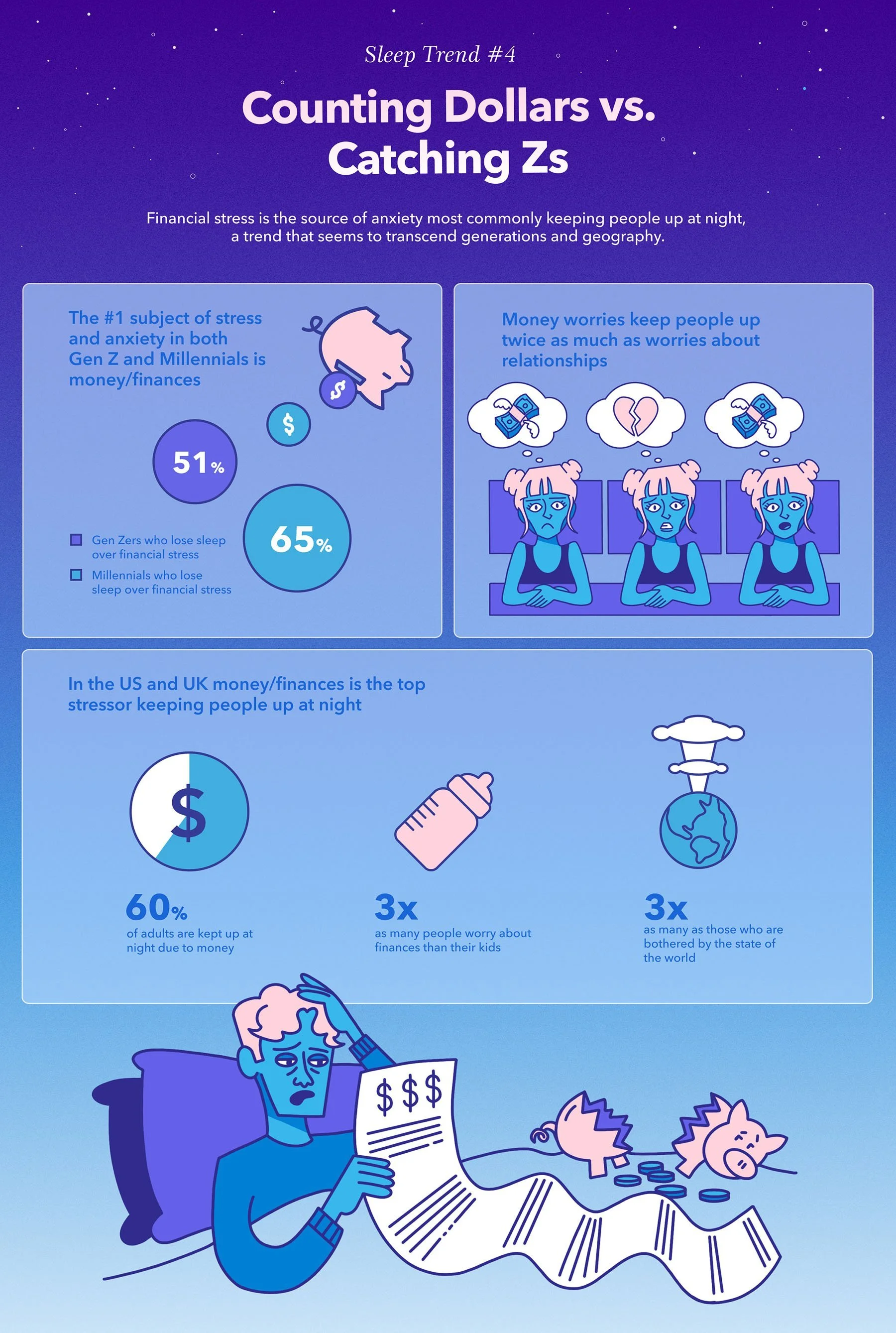 Sleep Trend #4

Counting Dollars vs. Catching Zs

Financial stress is the source of anxiety most commonly keeping people up at night, a trend that seems to transcend generations and geography.

The #1 subject of stress and anxiety in both Gen Z and Millennials is money/finances

$

$

51%

65%

Gen Zers who lose sleep over financial stress

Millennials who lose sleep over financial stress

Money worries keep people up twice as much as worries about relationships

In the US and UK money/finances is the top stressor keeping people up at night

$

60%
of adults are kept up at night due to money

3x
as many people worry about finances than their kids

3x
as many as those who are bothered by the state of the world

$$$