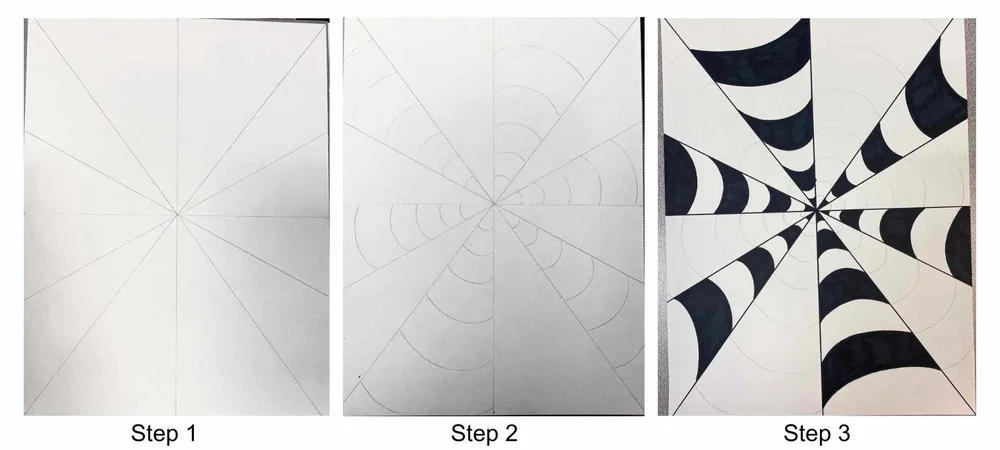 Step 1

Step 2

Step 3