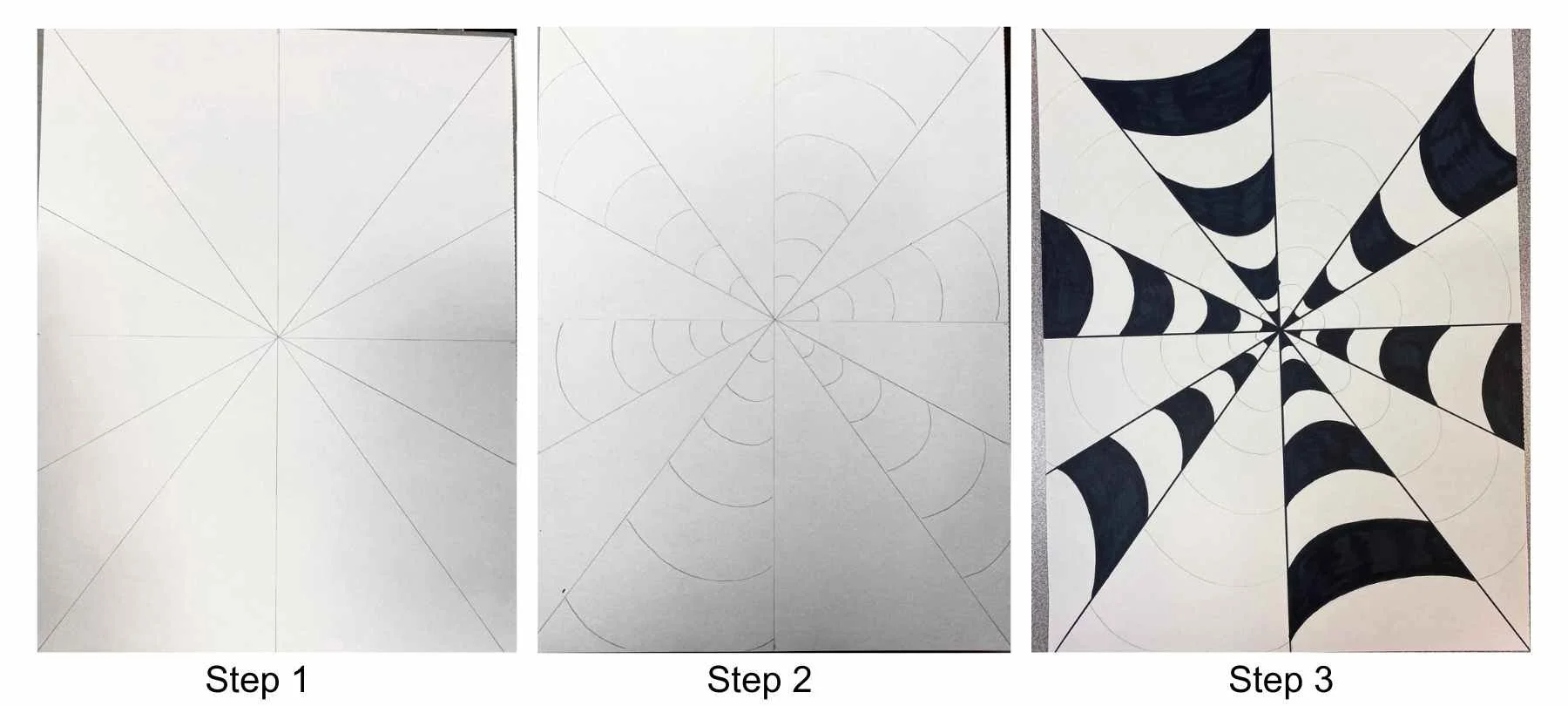 Step 1

Step 2

Step 3