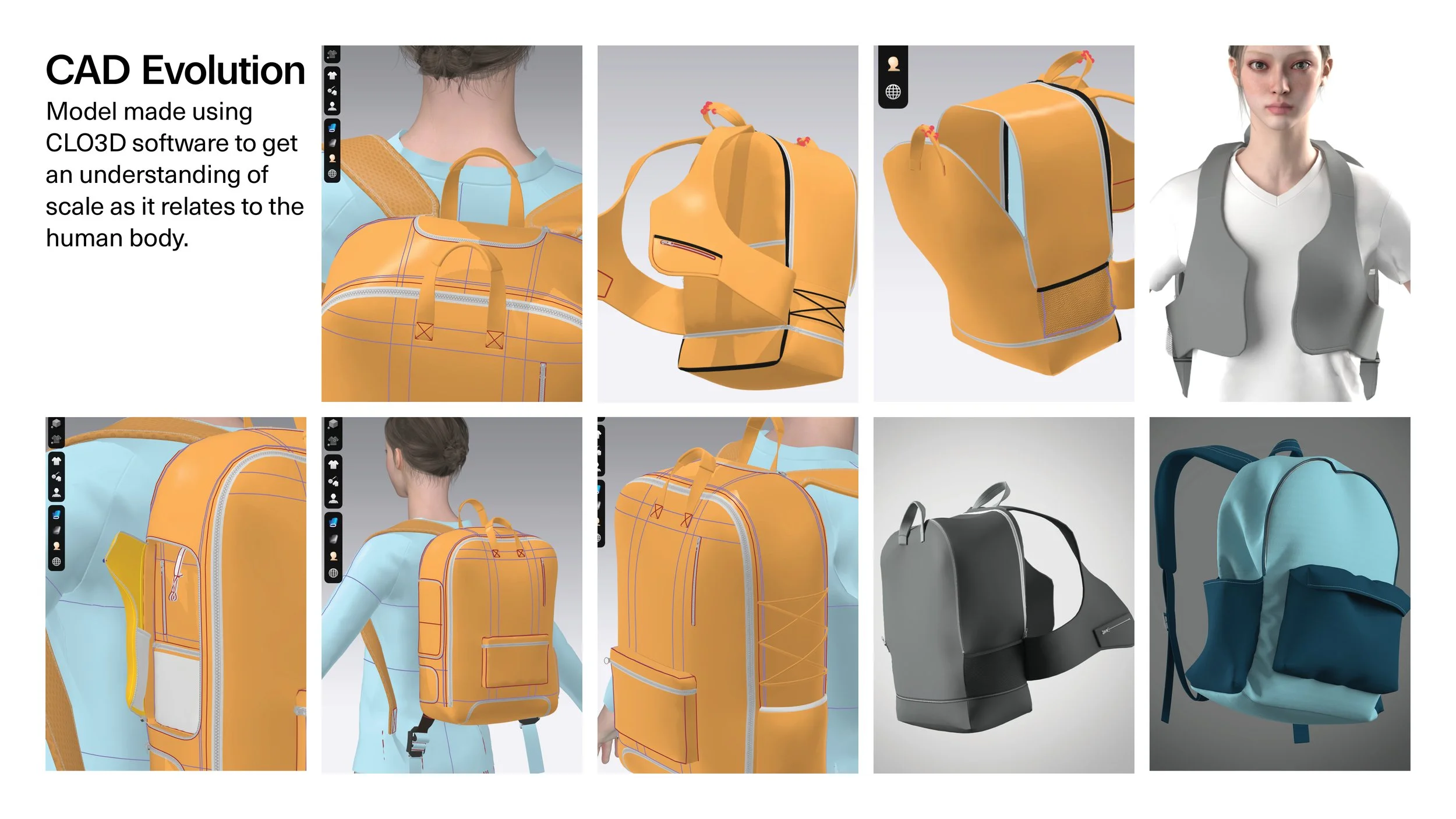 CAD Evolution

Model made using CLO3D software to get an understanding of scale as it relates to the human body.