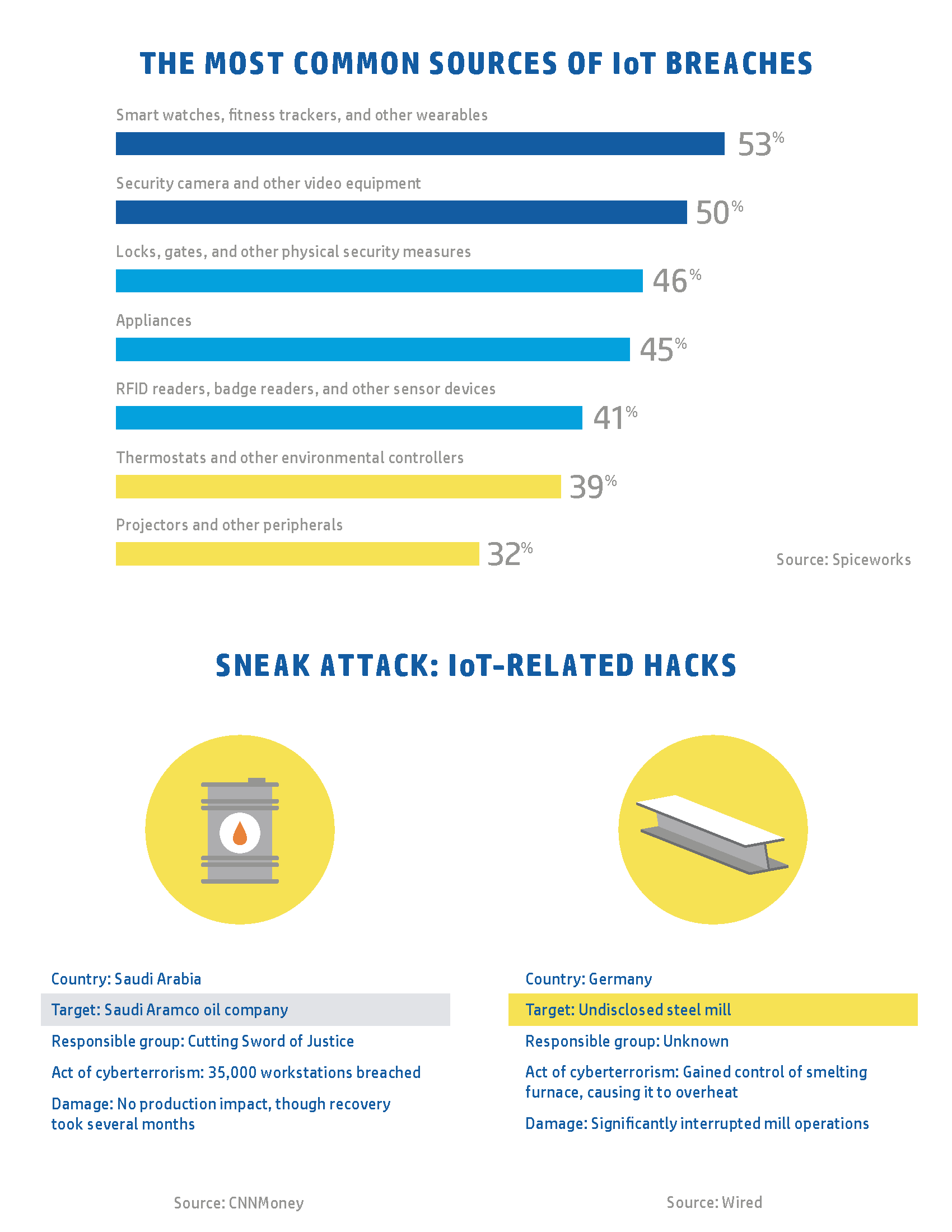 THE MOST COMMON SOURCES OF IoT BREACHES

Smart watches, fitness trackers, and other wearables
53%

Security camera and other video equipment
50%

Locks, gates, and other physical security measures
46%

Appliances
45%

RFID readers, badge readers, and other sensor devices
41%

Thermostats and other environmental controllers
39%

Projectors and other peripherals
32%

Source: Spiceworks

SNEAK ATTACK: IoT-RELATED HACKS

Country: Saudi Arabia

Target: Saudi Aramco oil company

Responsible group: Cutting Sword of Justice

Act of cyberterrorism: 35,000 workstations breached

Damage: No production impact, though recovery took several months

Source: CNNMoney

Country: Germany

Target: Undisclosed steel mill

Responsible group: Unknown

Act of cyberterrorism: Gained control of smelting furnace, causing it to overheat

Damage: Significantly interrupted mill operations

Source: Wired