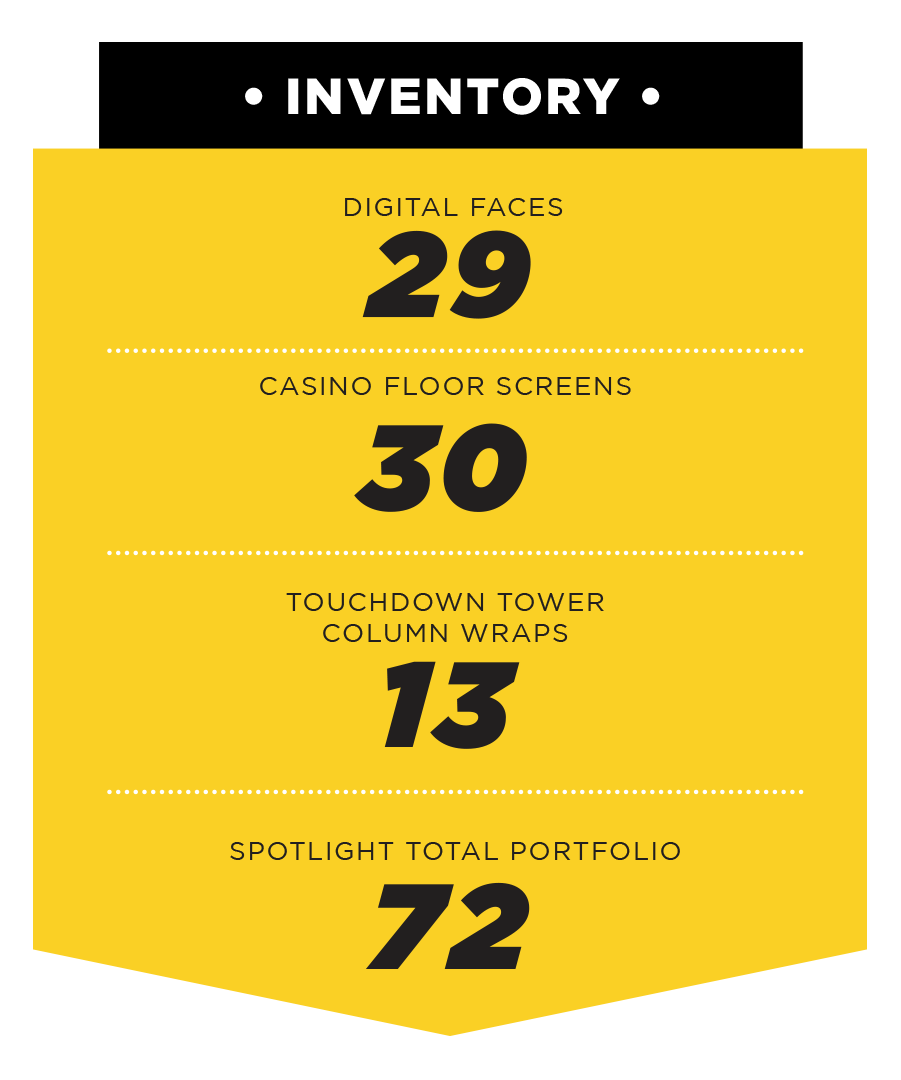 • INVENTORY •

DIGITAL FACES
29

CASINO FLOOR SCREENS
30

TOUCHDOWN TOWER COLUMN WRAPS
13

SPOTLIGHT TOTAL PORTFOLIO
72