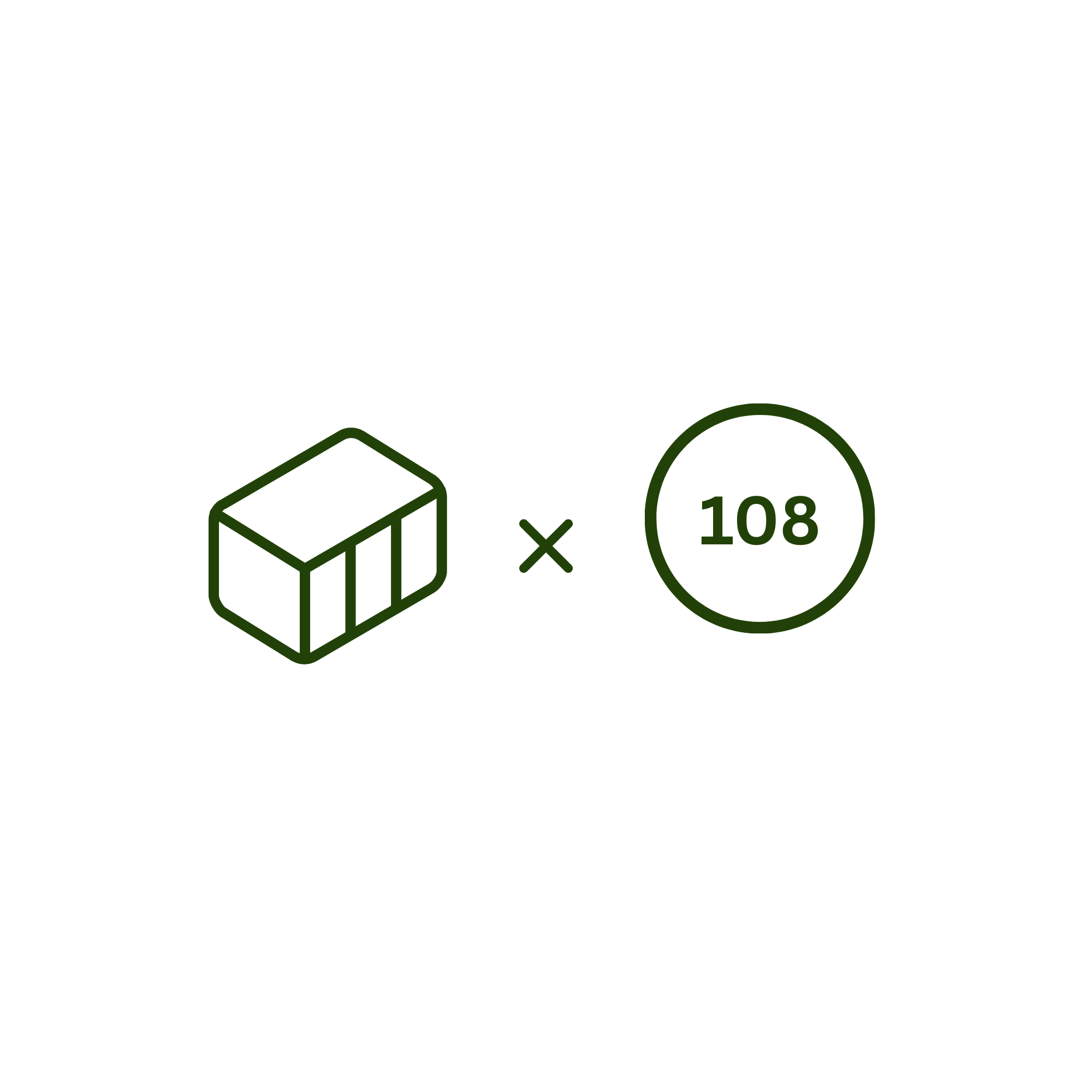 × 108