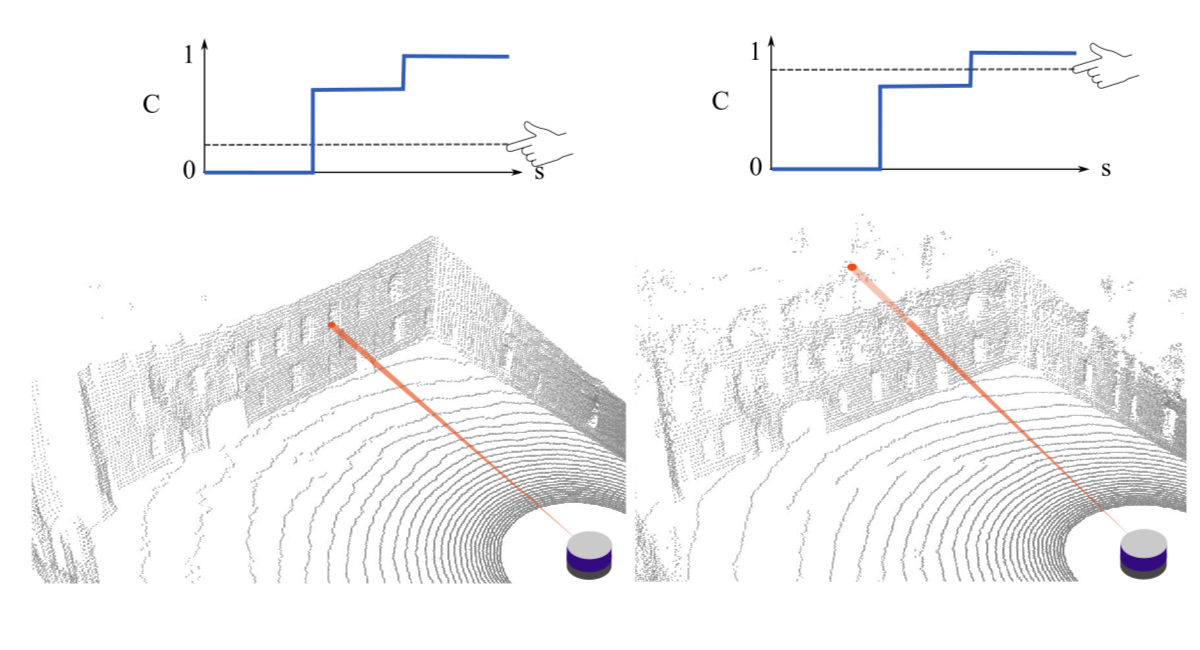 1
C
0
s

1
C
0
s